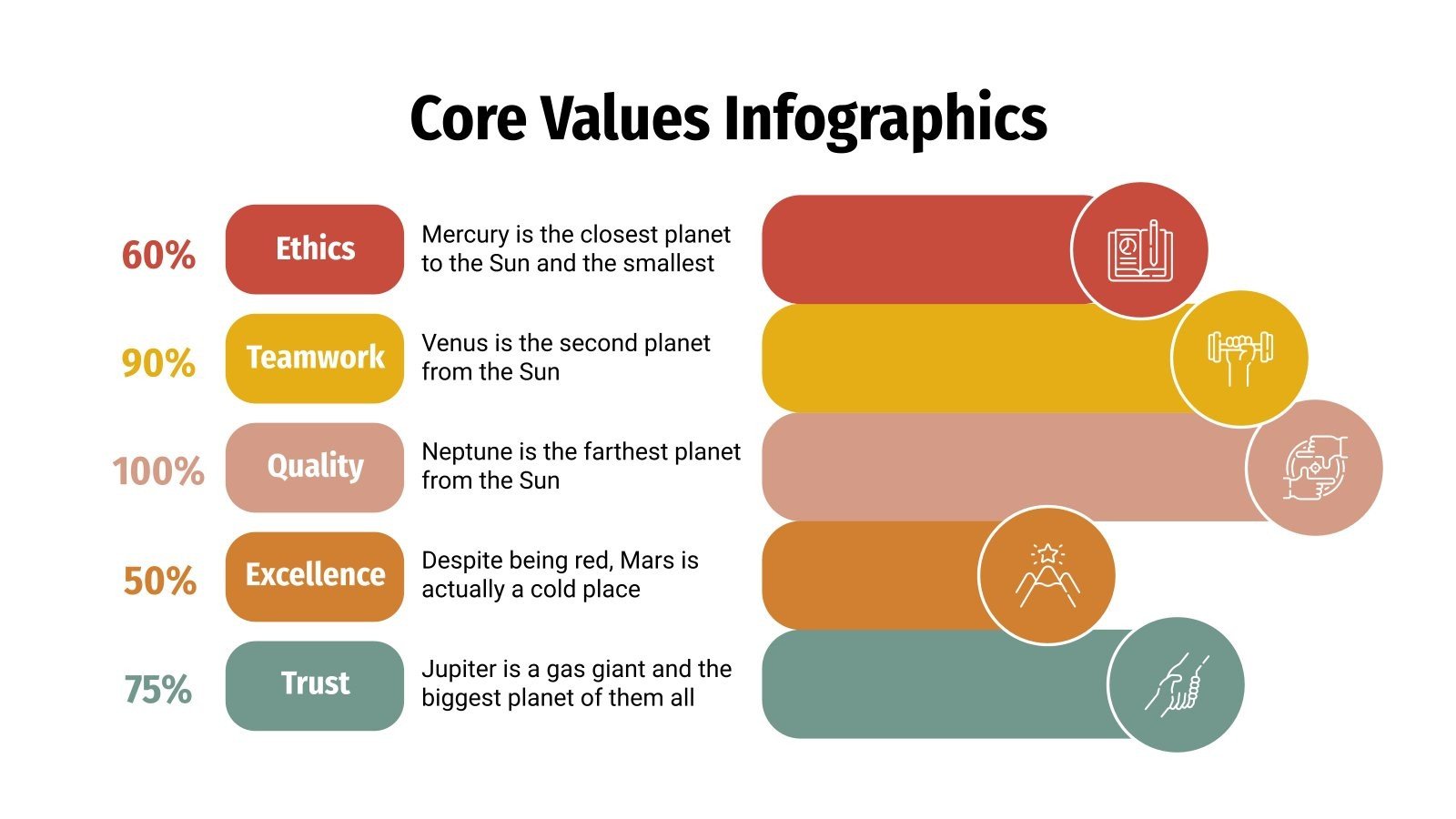 Core Values Infographics

60%
Ethics
Mercury is the closest planet to the Sun and the smallest

90%
Teamwork
Venus is the second planet from the Sun

100%
Quality
Neptune is the farthest planet from the Sun

50%
Excellence
Despite being red, Mars is actually a cold place

75%
Trust
Jupiter is a gas giant and the biggest planet of them all