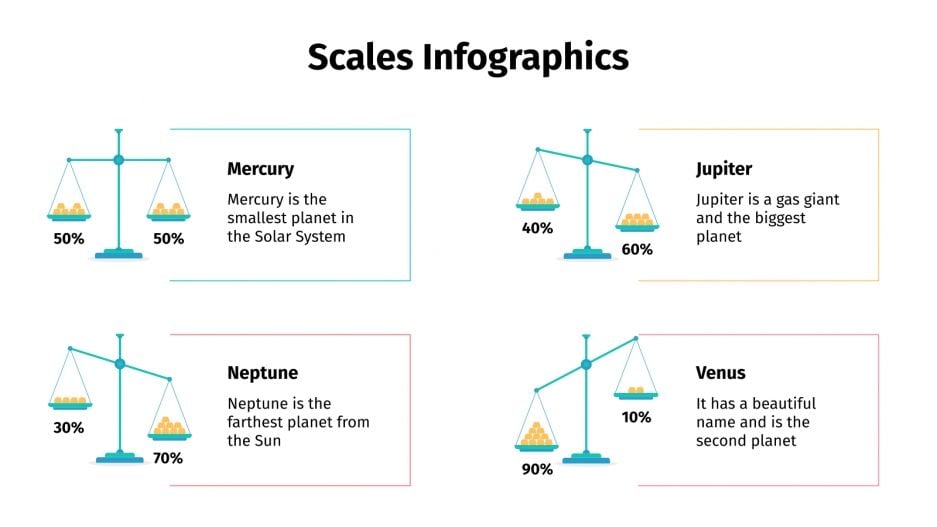 Scales Infographics

50%

50%

Mercury

Mercury is the smallest planet in the Solar System

40%

60%

Jupiter

Jupiter is a gas giant and the biggest planet

30%

70%

Neptune

Neptune is the farthest planet from the Sun

90%

10%

Venus

It has a beautiful name and is the second planet