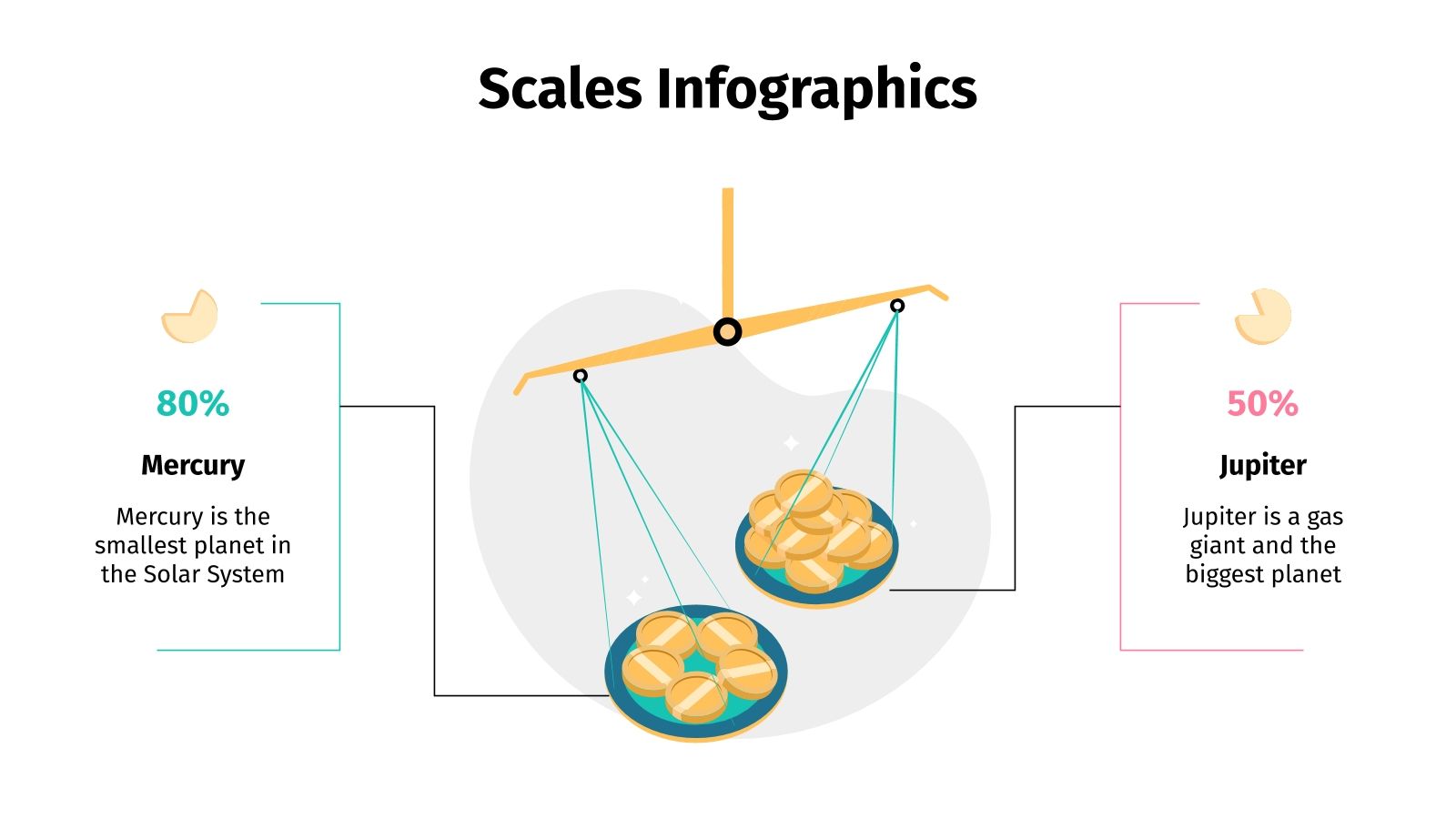 Scales Infographics

80%

Mercury

Mercury is the smallest planet in the Solar System

50%

Jupiter

Jupiter is a gas giant and the biggest planet