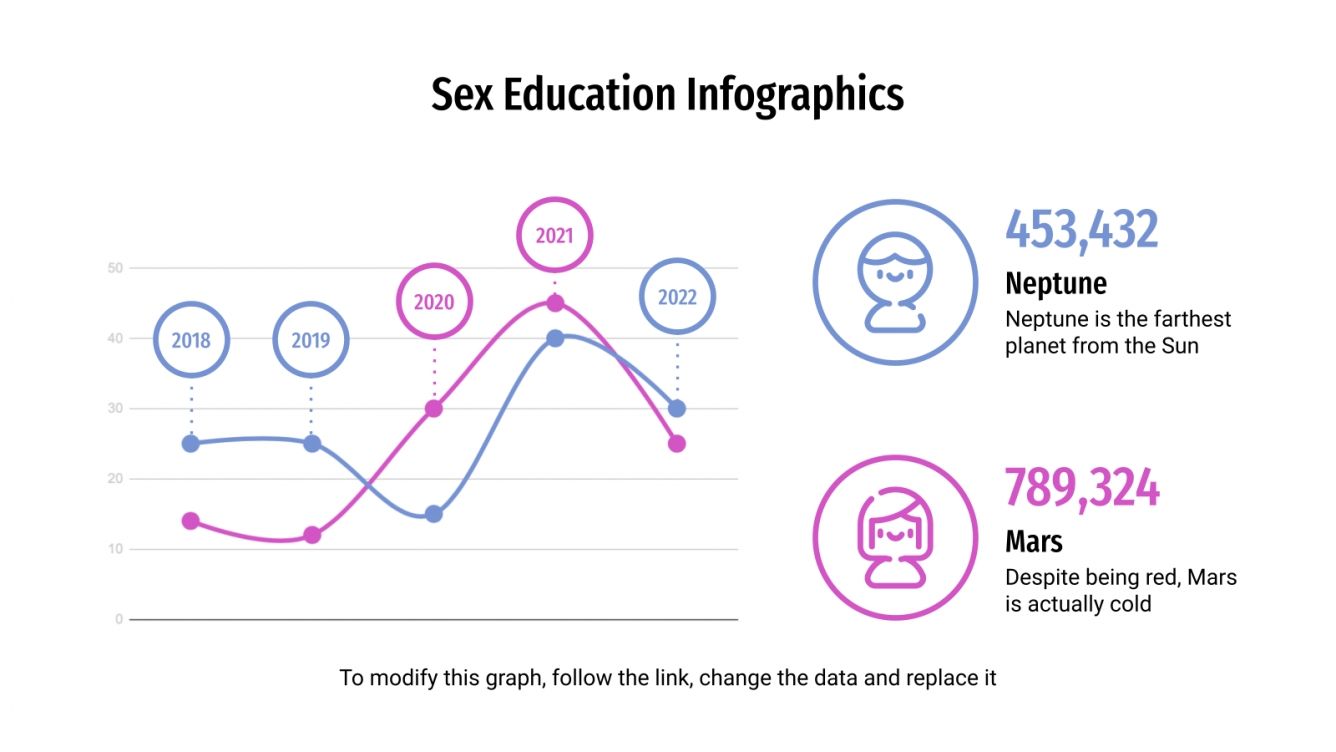 Sex Education Infographics

50
40
30
20
10
0

2018
2019
2020
2021
2022

453,432
Neptune
Neptune is the farthest planet from the Sun

789,324
Mars
Despite being red, Mars is actually cold

To modify this graph, follow the link, change the data and replace it