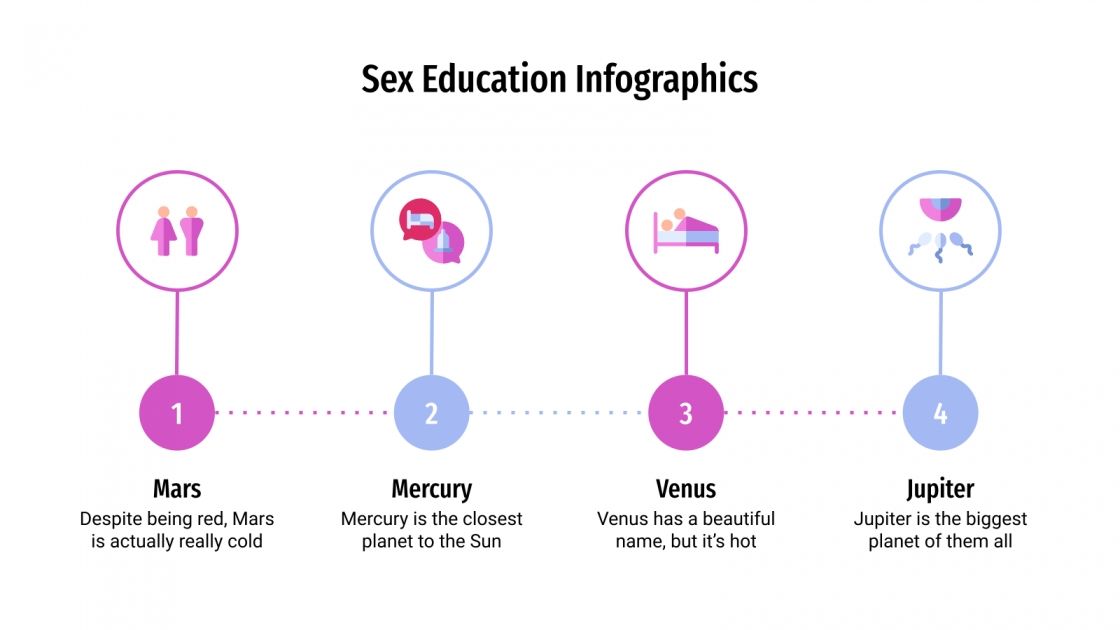 Sex Education Infographics

1

Mars
Despite being red, Mars is actually really cold

2

Mercury
Mercury is the closest planet to the Sun

3

Venus
Venus has a beautiful name, but it's hot

4

Jupiter
Jupiter is the biggest planet of them all