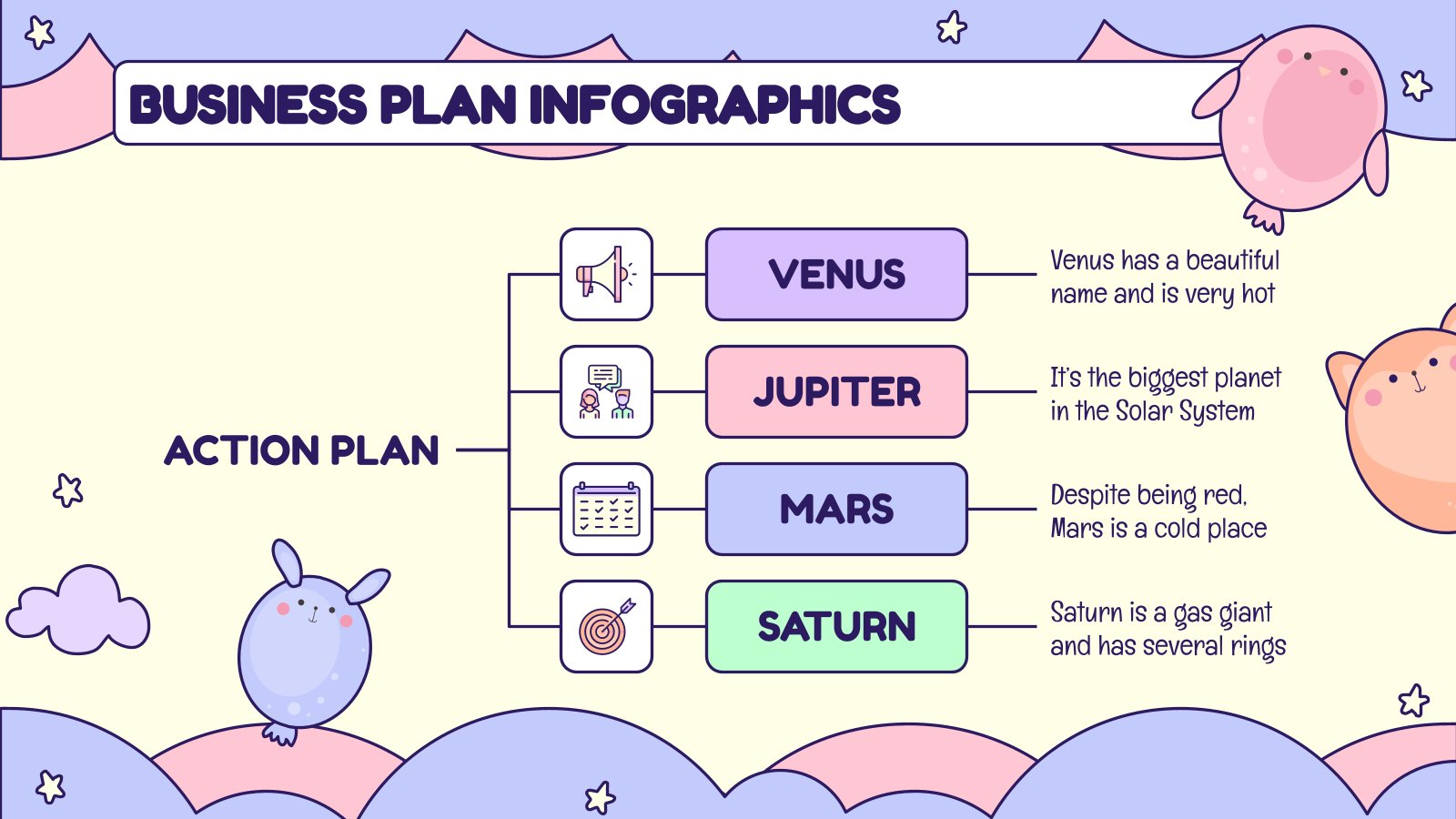 BUSINESS PLAN INFOGRAPHICS

ACTION PLAN

VENUS

Venus has a beautiful name and is very hot

JUPITER

It's the biggest planet in the Solar System

MARS

Despite being red, Mars is a cold place

SATURN

Saturn is a gas giant and has several rings