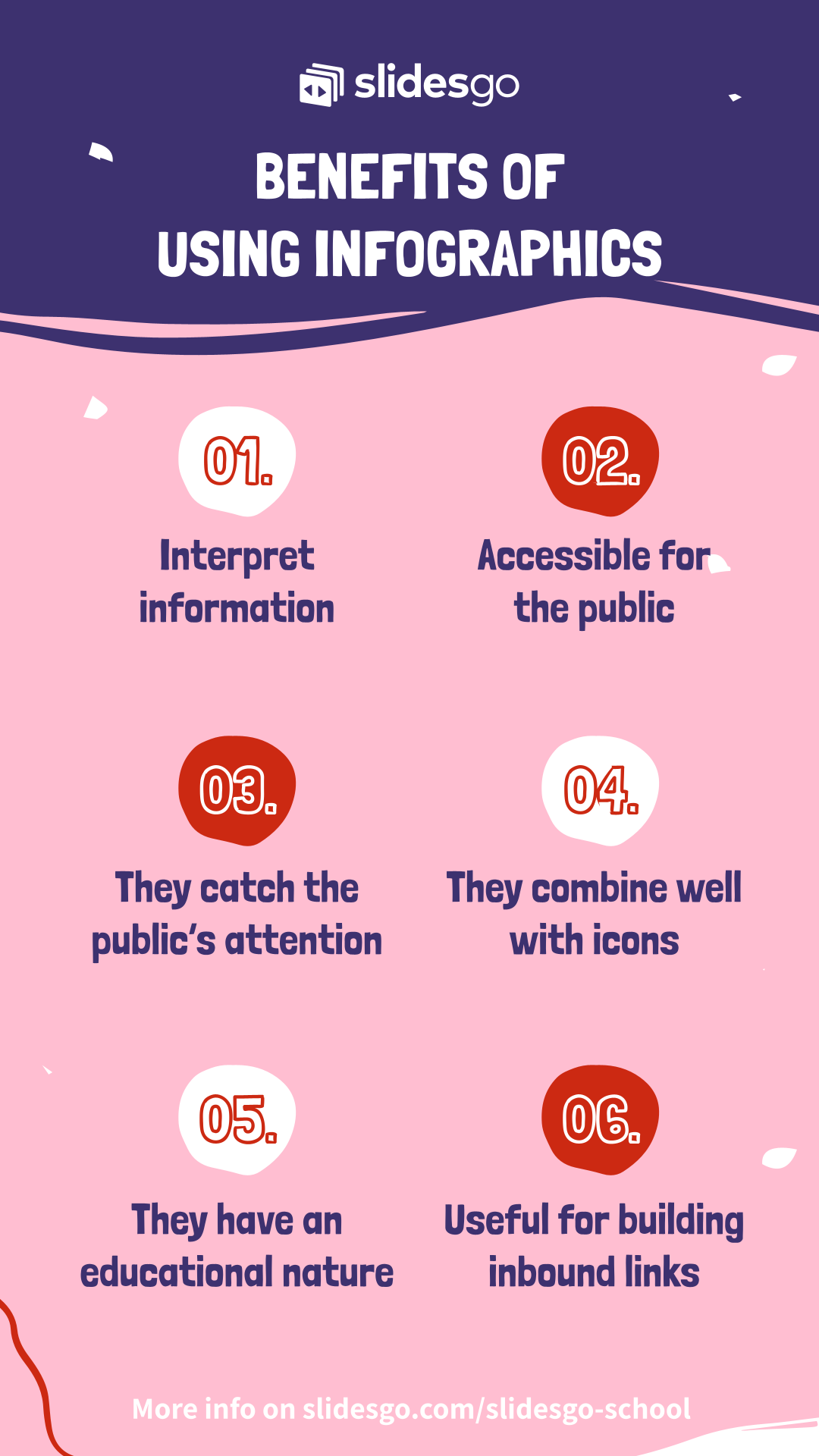 slidesgo

BENEFITS OF USING INFOGRAPHICS

01.
Interpret information

02.
Accessible for the public

03.
They catch the public's attention

04.
They combine well with icons

05.
They have an educational nature

06.
Useful for building inbound links

More info on slidesgo.com/slidesgo-school