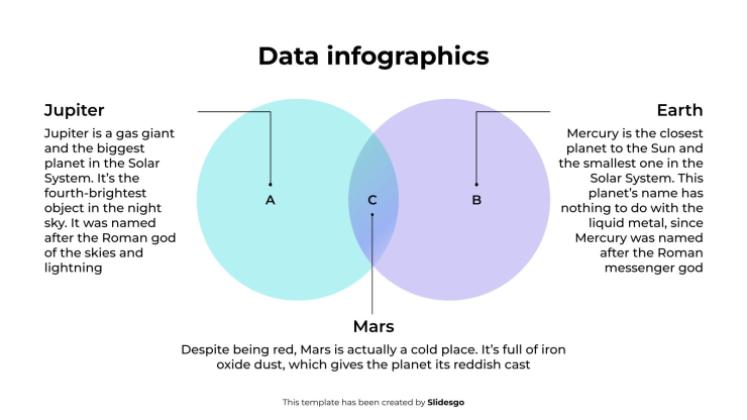 Data infographics

Jupiter

Jupiter is a gas giant and the biggest planet in the Solar System. It's the fourth-brightest object in the night sky. It was named after the Roman god of the skies and lightning

A

C

B

Earth

Mercury is the closest planet to the Sun and the smallest one in the Solar System. This planet's name has nothing to do with the liquid metal, since Mercury was named after the Roman messenger god

Mars

Despite being red, Mars is actually a cold place. It's full of iron oxide dust, which gives the planet its reddish cast

This template has been created by Slidesgo