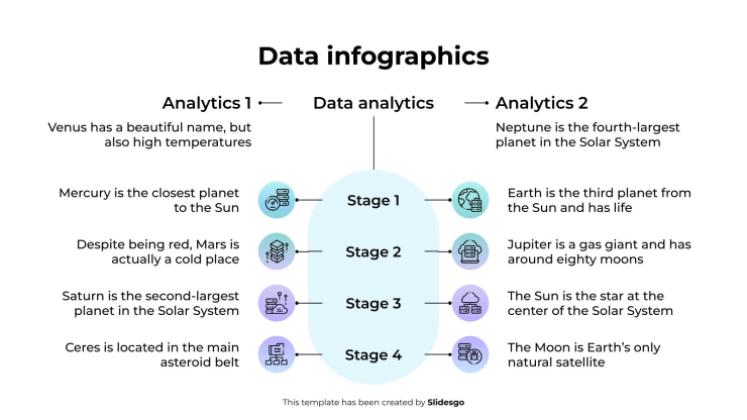 Data infographics

Analytics 1

Venus has a beautiful name, but also high temperatures

Data analytics

Analytics 2

Neptune is the fourth-largest planet in the Solar System

Mercury is the closest planet to the Sun

Stage 1

Earth is the third planet from the Sun and has life

Despite being red, Mars is actually a cold place

Stage 2

Jupiter is a gas giant and has around eighty moons

Saturn is the second-largest planet in the Solar System

Stage 3

The Sun is the star at the center of the Solar System

Ceres is located in the main asteroid belt

Stage 4

The Moon is Earth's only natural satellite

This template has been created by Slidesgo