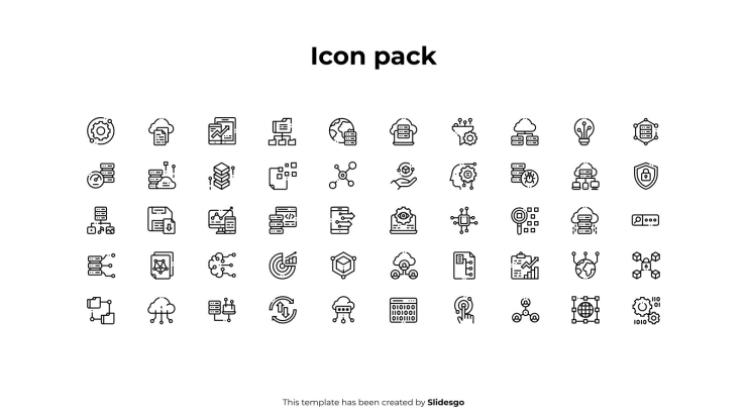 Icon pack

This template has been created by Slidesgo