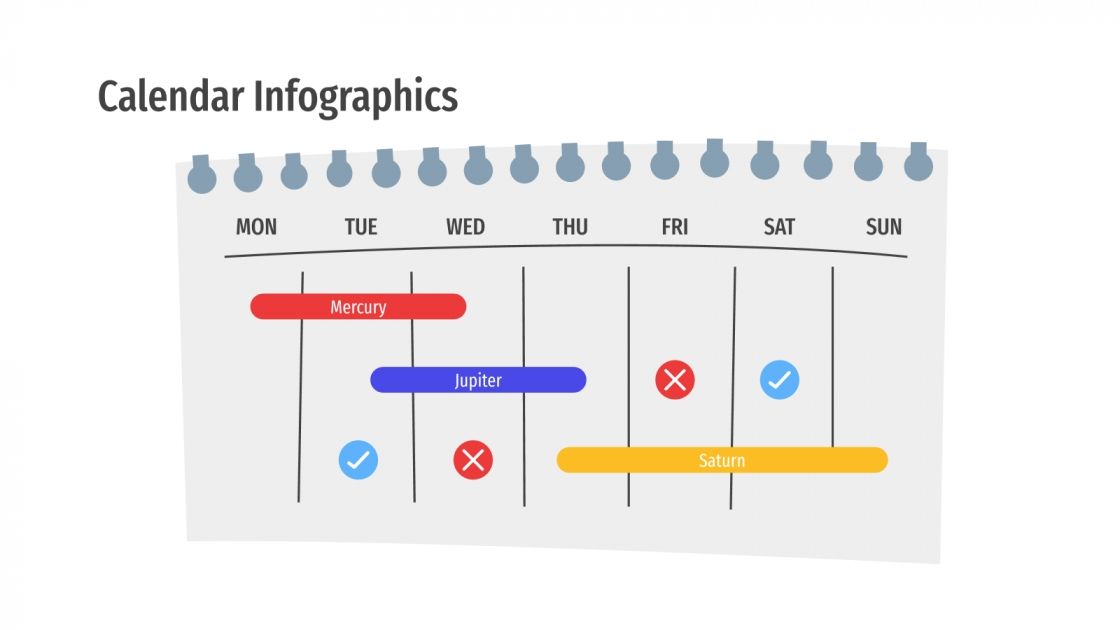 Calendar Infographics

MON TUE WED THU FRI SAT SUN

Mercury

Jupiter

Saturn