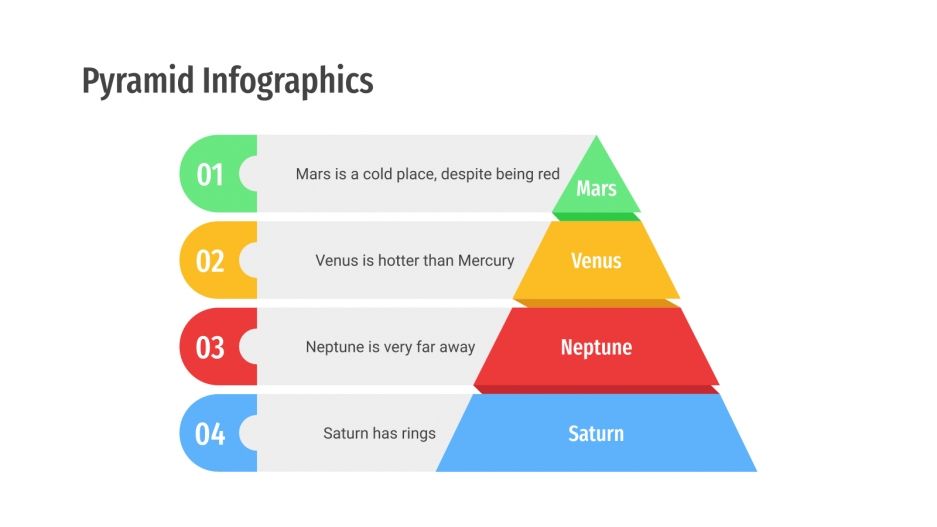 Pyramid Infographics

01 Mars is a cold place, despite being red Mars

02 Venus is hotter than Mercury Venus

03 Neptune is very far away Neptune

04 Saturn has rings Saturn