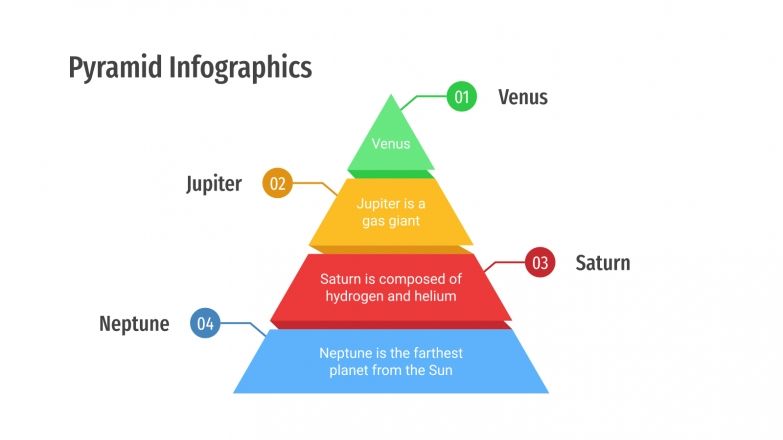 Pyramid Infographics

01 Venus

Venus

Jupiter 02

Jupiter is a gas giant

03 Saturn

Saturn is composed of hydrogen and helium

Neptune 04

Neptune is the farthest planet from the Sun