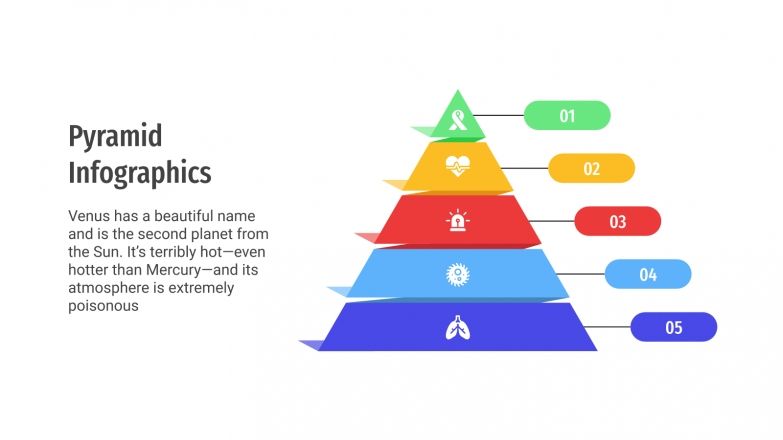 Pyramid Infographics

Venus has a beautiful name and is the second planet from the Sun. It's terribly hot—even hotter than Mercury—and its atmosphere is extremely poisonous

01

02

03

04

05