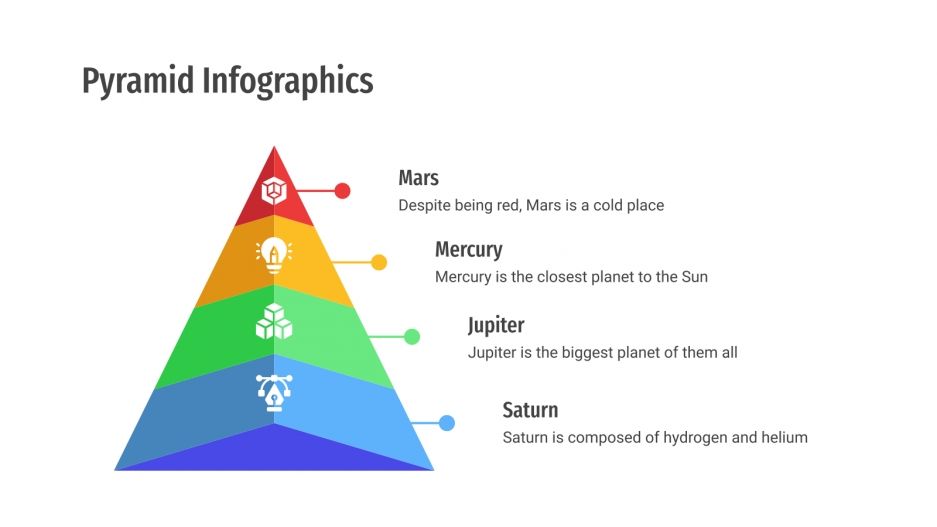 Pyramid Infographics

Mars
Despite being red, Mars is a cold place

Mercury
Mercury is the closest planet to the Sun

Jupiter
Jupiter is the biggest planet of them all

Saturn
Saturn is composed of hydrogen and helium