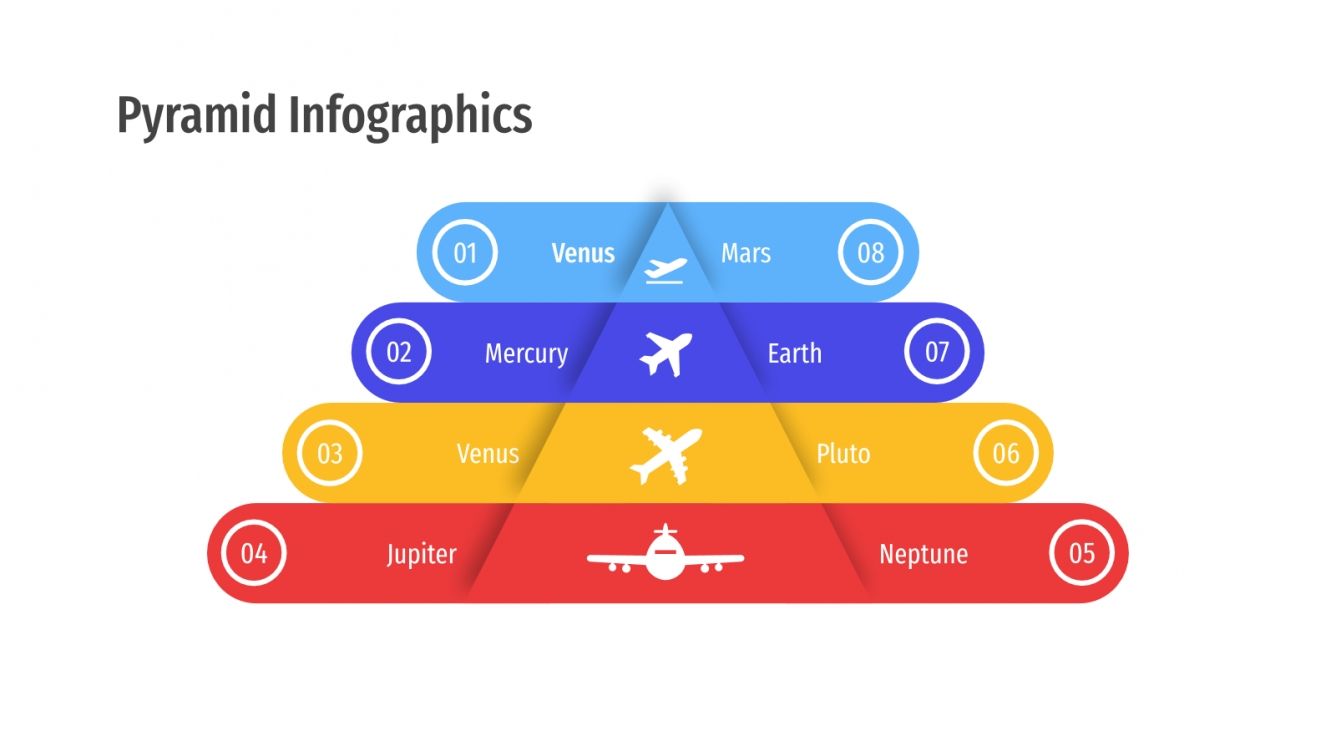 Pyramid Infographics

01 Venus

Mars 08

02 Mercury

Earth 07

03 Venus

Pluto 06

04 Jupiter

Neptune 05