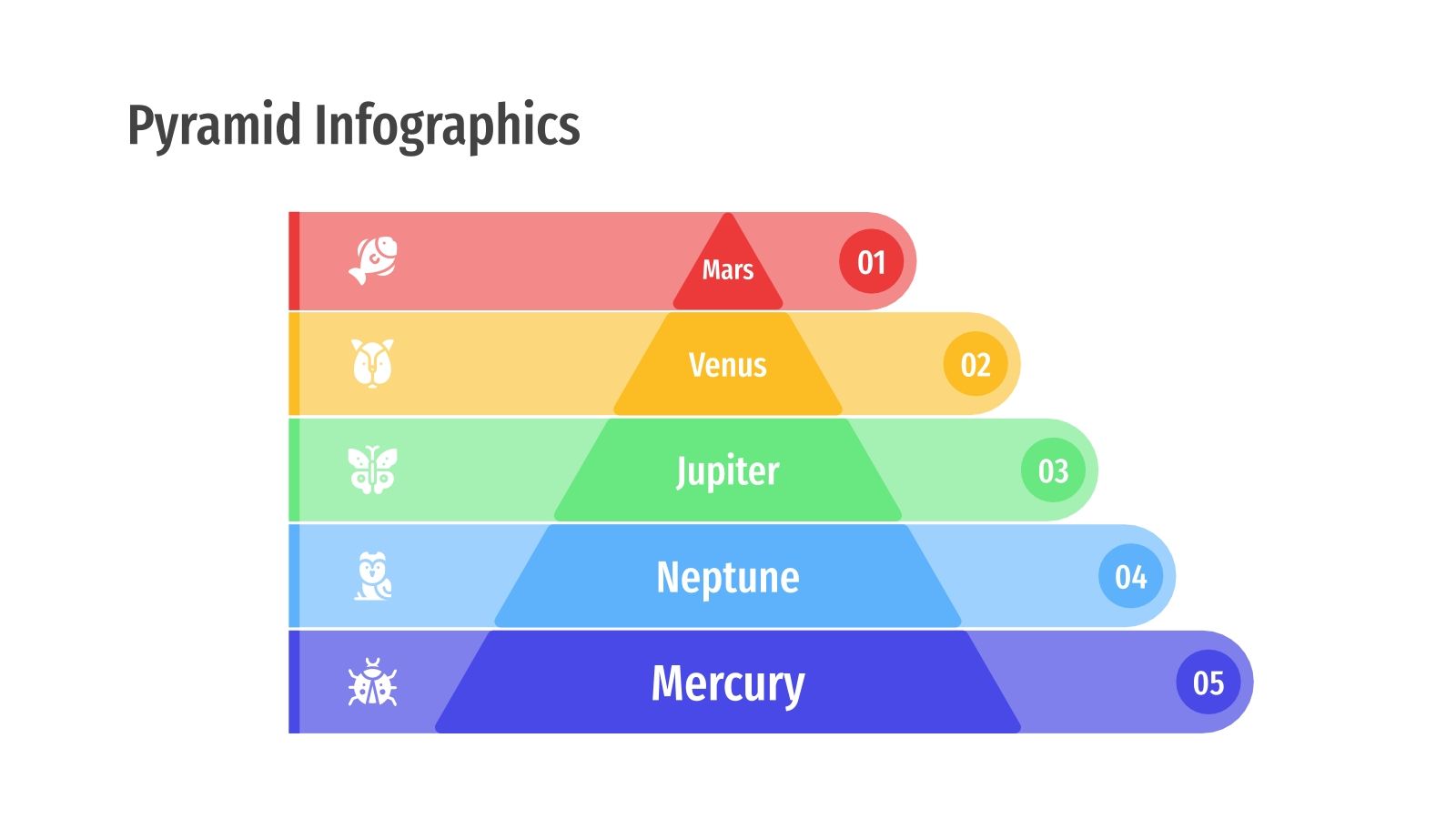 Pyramid Infographics

Mars 01

Venus 02

Jupiter 03

Neptune 04

Mercury 05