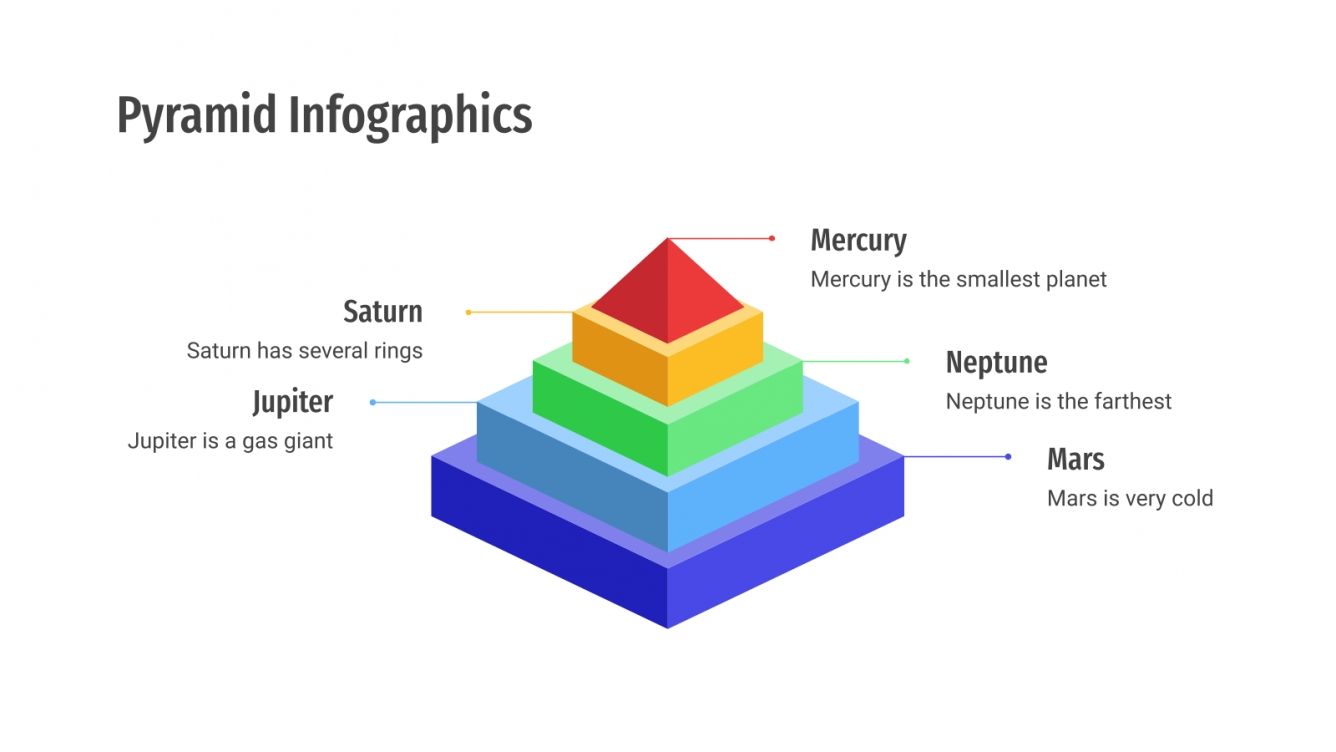 Pyramid Infographics

Mercury
Mercury is the smallest planet

Saturn
Saturn has several rings

Neptune
Neptune is the farthest

Jupiter
Jupiter is a gas giant

Mars
Mars is very cold