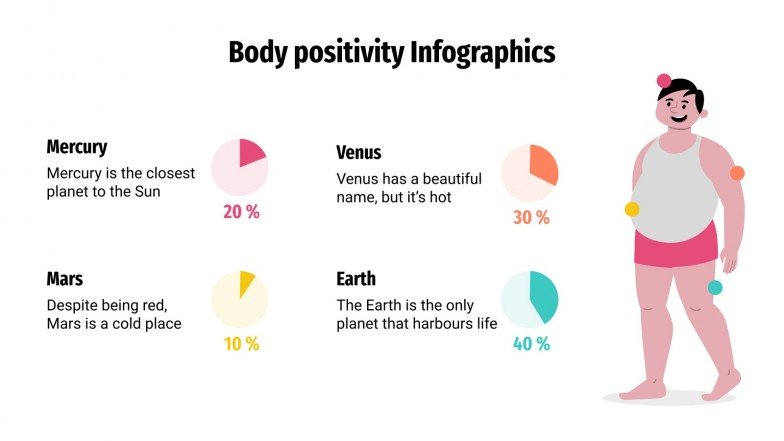 Body positivity Infographics

Mercury
Mercury is the closest planet to the Sun

20 %

Venus
Venus has a beautiful name, but it's hot

30 %

Mars
Despite being red, Mars is a cold place

10 %

Earth
The Earth is the only planet that harbours life

40 %