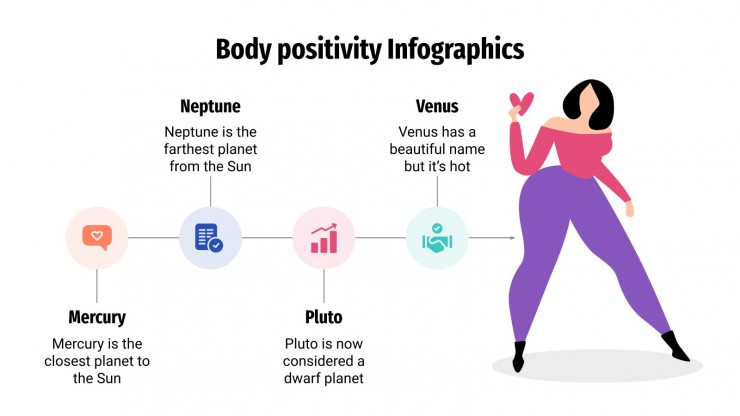 Body positivity Infographics

Neptune

Neptune is the farthest planet from the Sun

Venus

Venus has a beautiful name but it's hot

Mercury

Mercury is the closest planet to the Sun

Pluto

Pluto is now considered a dwarf planet