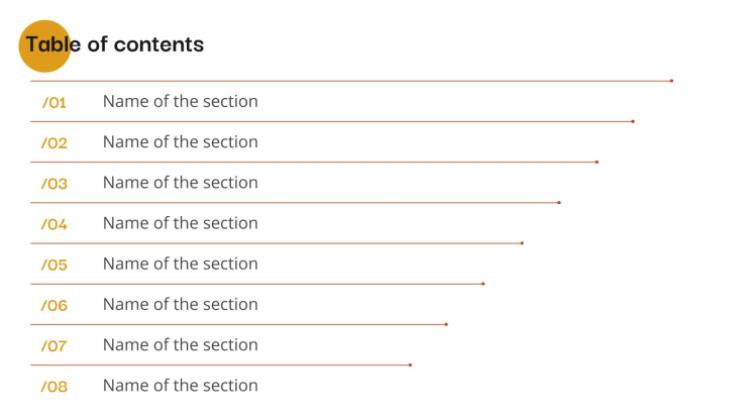 Table of contents

/01 Name of the section

/02 Name of the section

/03 Name of the section

/04 Name of the section

/05 Name of the section

/06 Name of the section

/07 Name of the section

/08 Name of the section