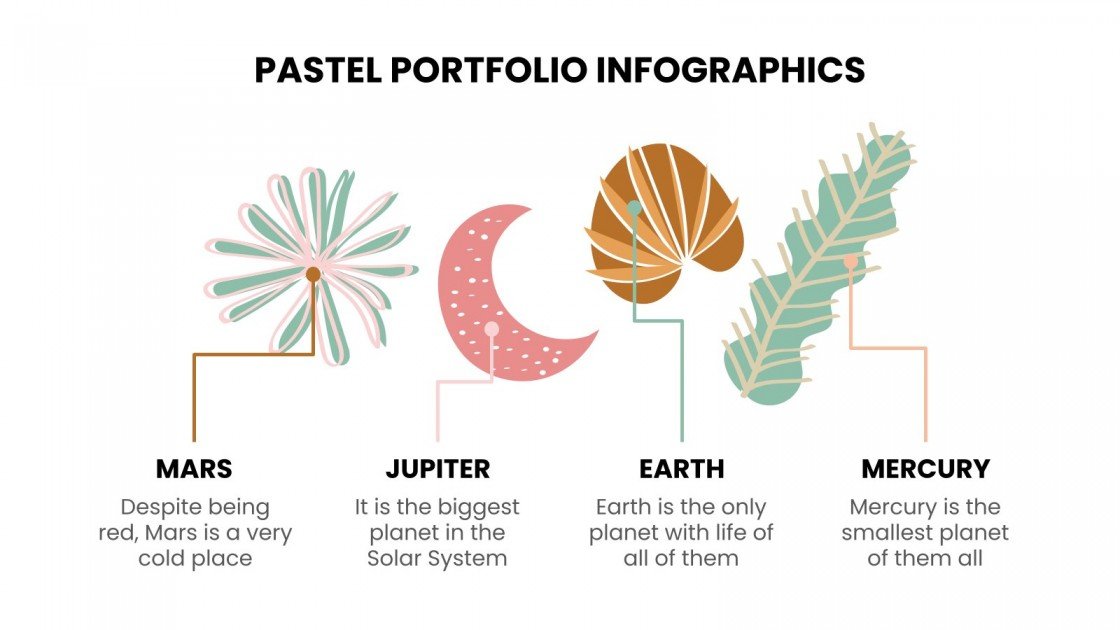 PASTEL PORTFOLIO INFOGRAPHICS

MARS
Despite being red, Mars is a very cold place

JUPITER
It is the biggest planet in the Solar System

EARTH
Earth is the only planet with life of all of them

MERCURY
Mercury is the smallest planet of them all