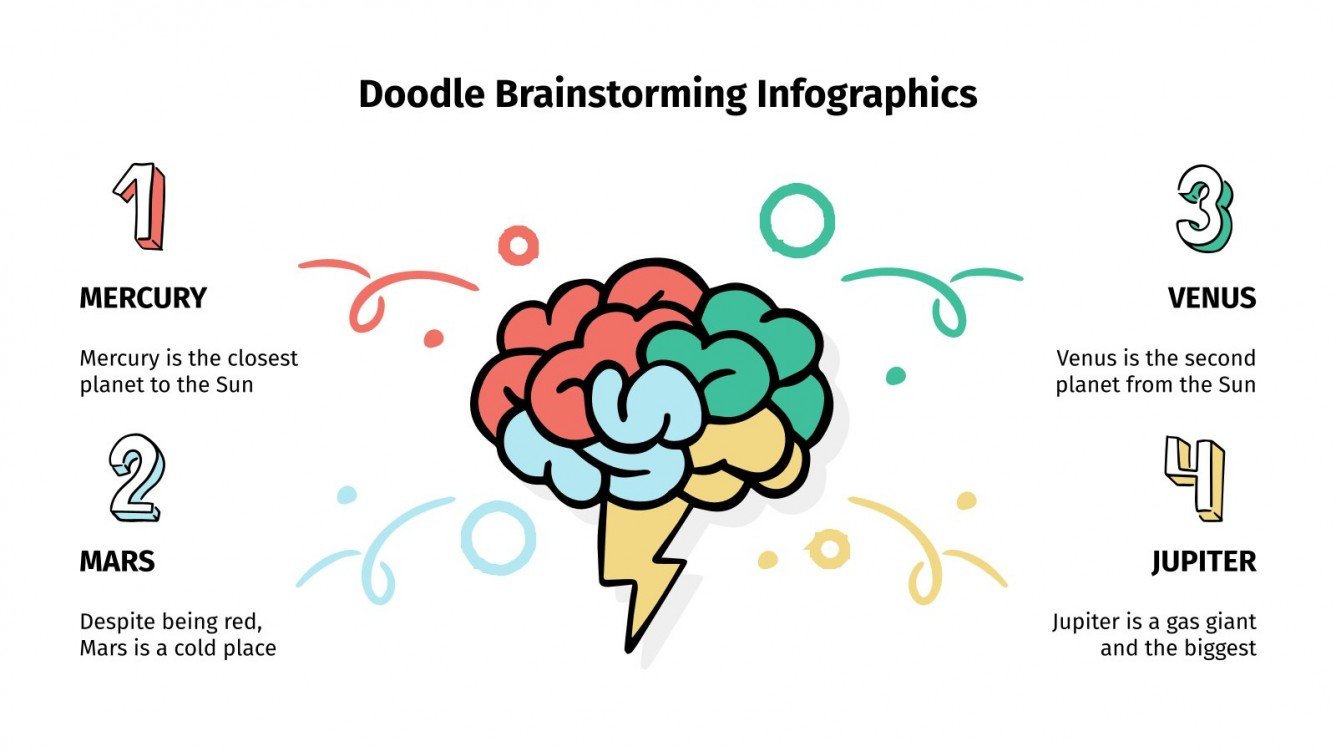 Doodle Brainstorming Infographics

1

MERCURY

Mercury is the closest planet to the Sun

2

MARS

Despite being red, Mars is a cold place

3

VENUS

Venus is the second planet from the Sun

4

JUPITER

Jupiter is a gas giant and the biggest