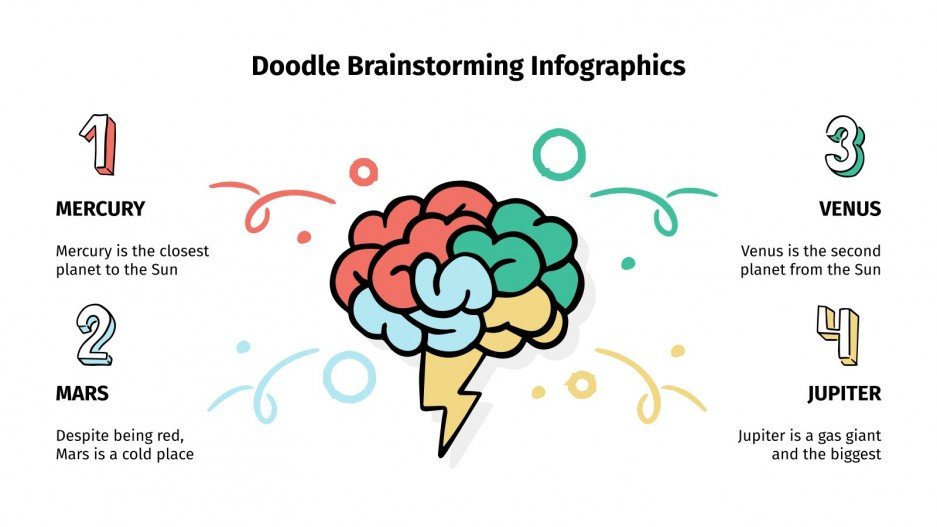 Doodle Brainstorming Infographics

1

MERCURY

Mercury is the closest planet to the Sun

2

MARS

Despite being red, Mars is a cold place

3

VENUS

Venus is the second planet from the Sun

4

JUPITER

Jupiter is a gas giant and the biggest