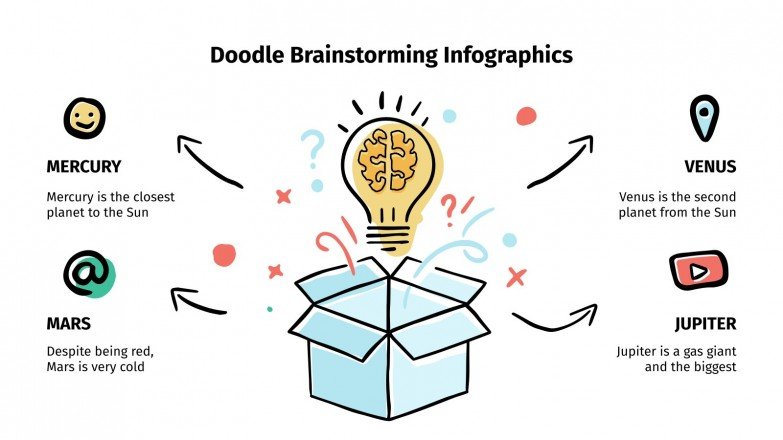 Doodle Brainstorming Infographics

MERCURY

Mercury is the closest planet to the Sun

MARS

Despite being red, Mars is very cold

VENUS

Venus is the second planet from the Sun

JUPITER

Jupiter is a gas giant and the biggest