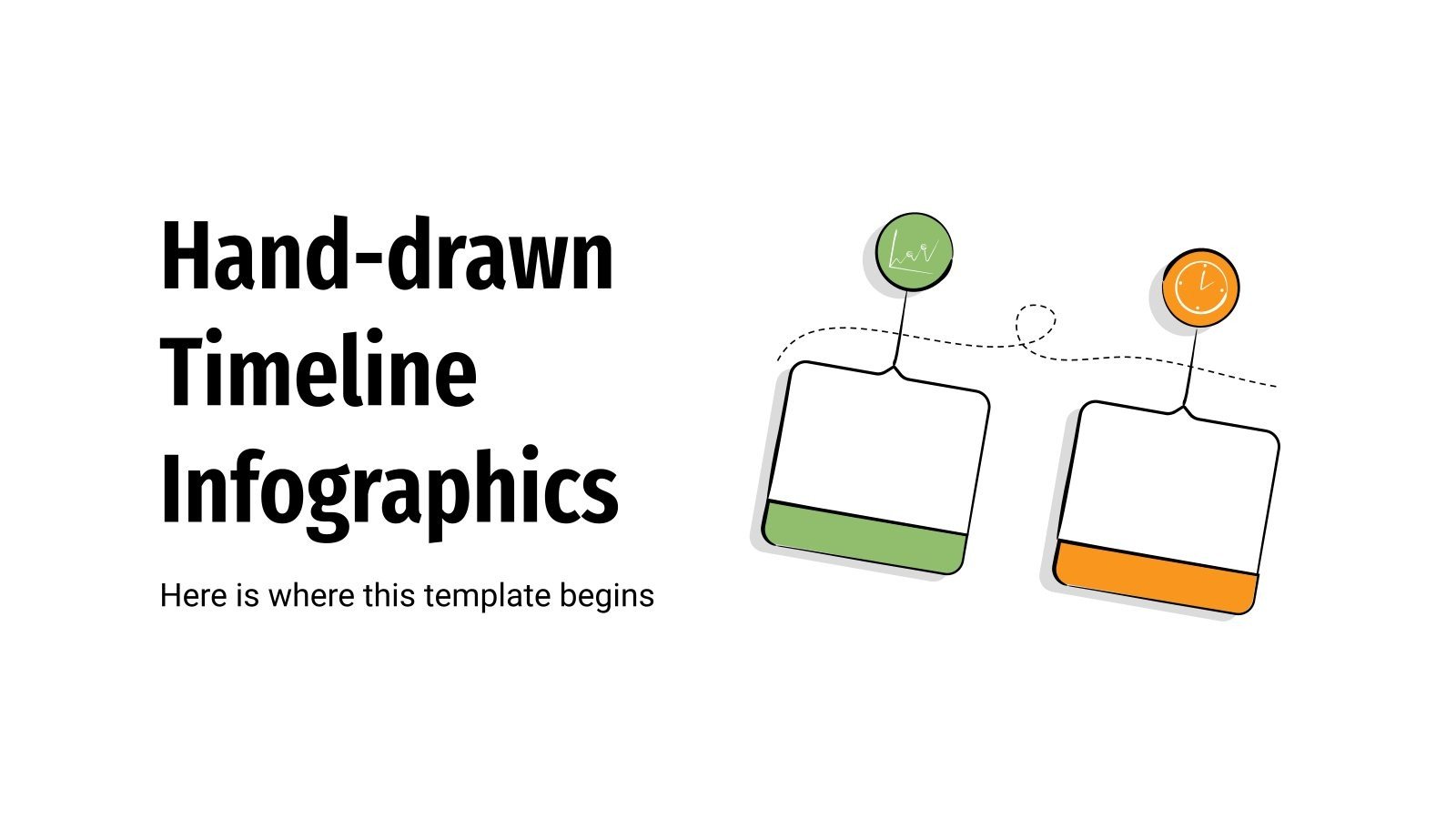 Hand-drawn Timeline Infographics

Here is where this template begins