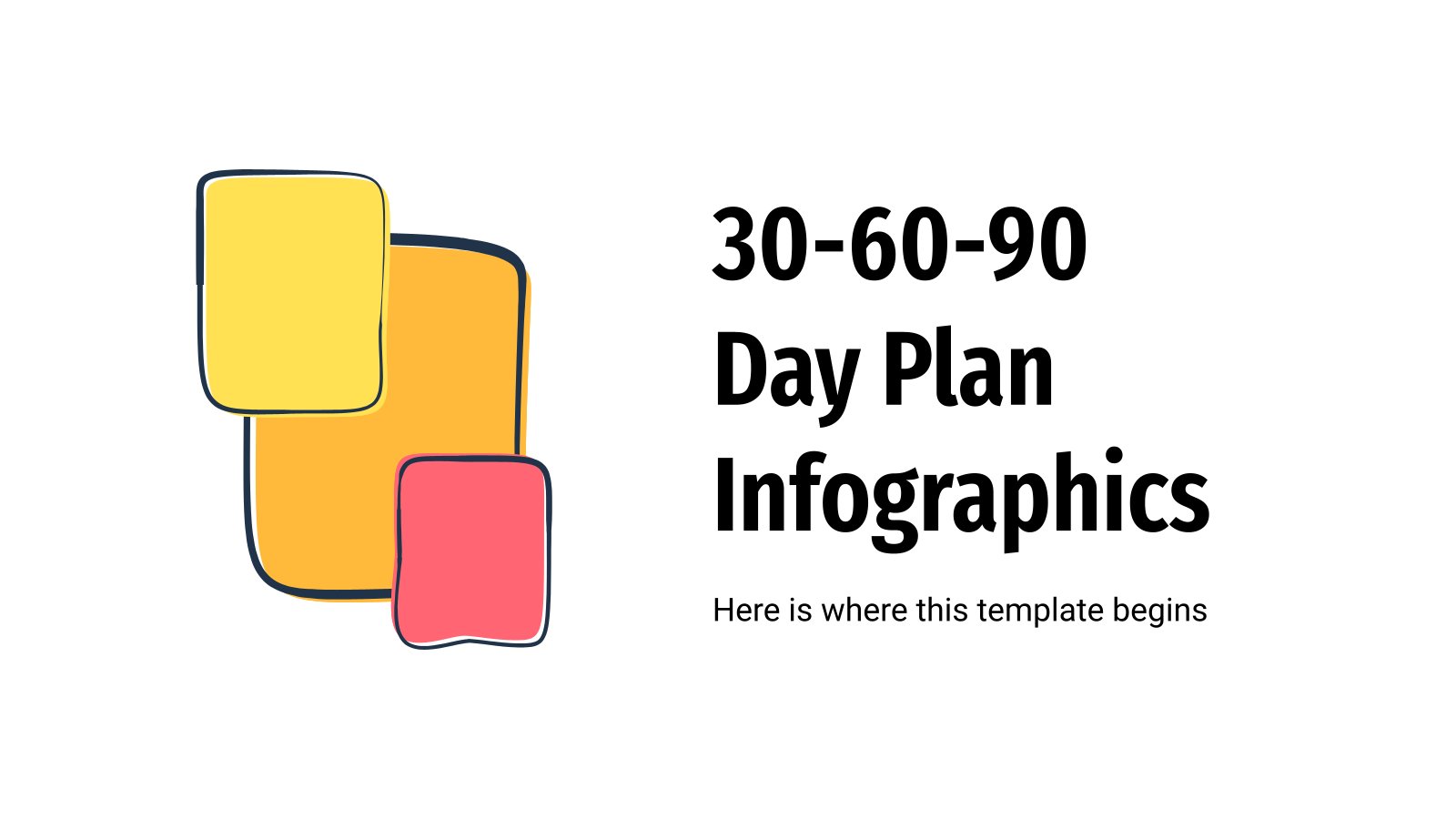 30-60-90 Day Plan Infographics

Here is where this template begins