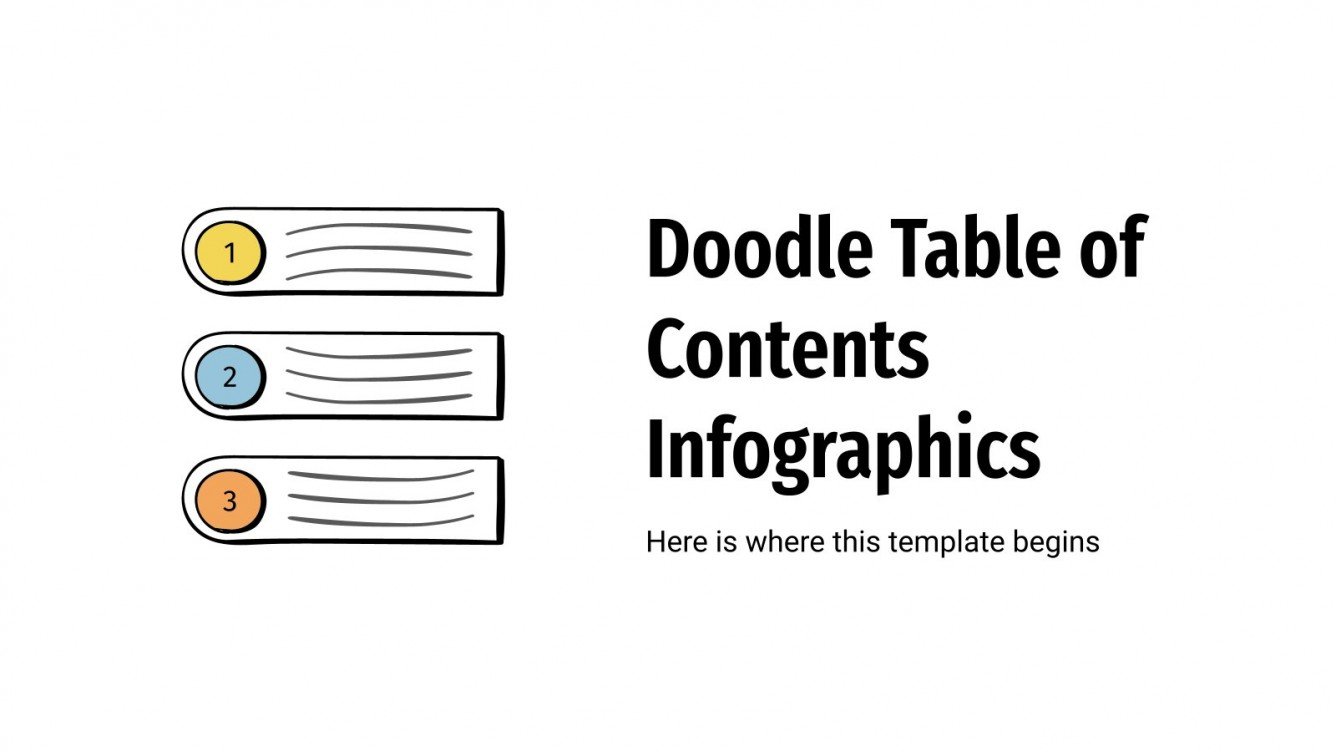 1

2

3

Doodle Table of Contents Infographics

Here is where this template begins