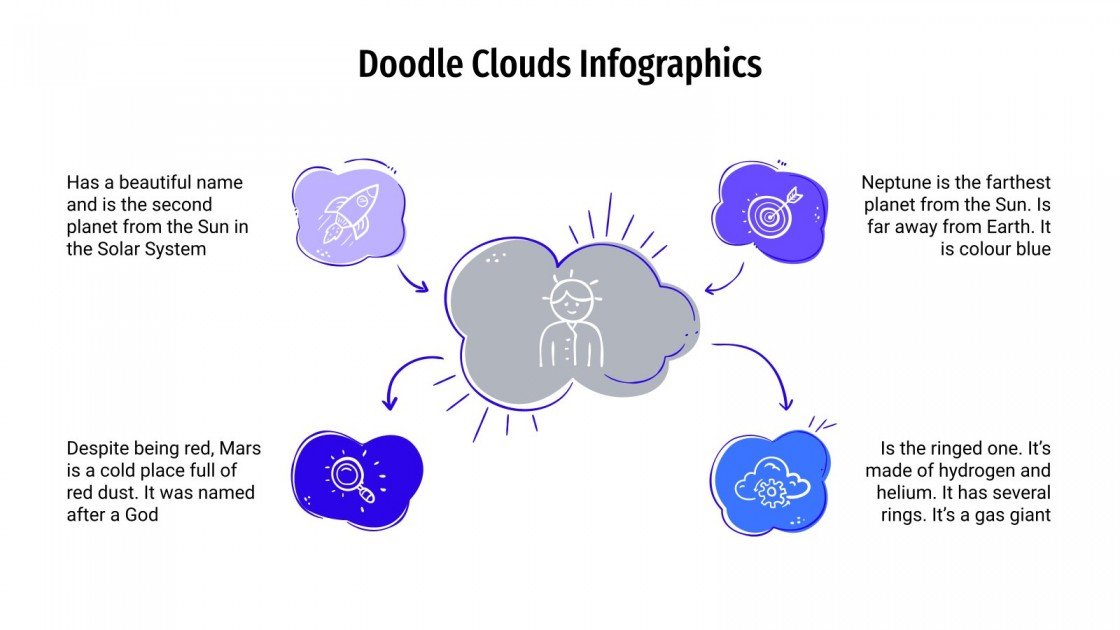 Doodle Clouds Infographics

Has a beautiful name and is the second planet from the Sun in the Solar System

Neptune is the farthest planet from the Sun. Is far away from Earth. It is colour blue

Despite being red, Mars is a cold place full of red dust. It was named after a God

Is the ringed one. It's made of hydrogen and helium. It has several rings. It's a gas giant