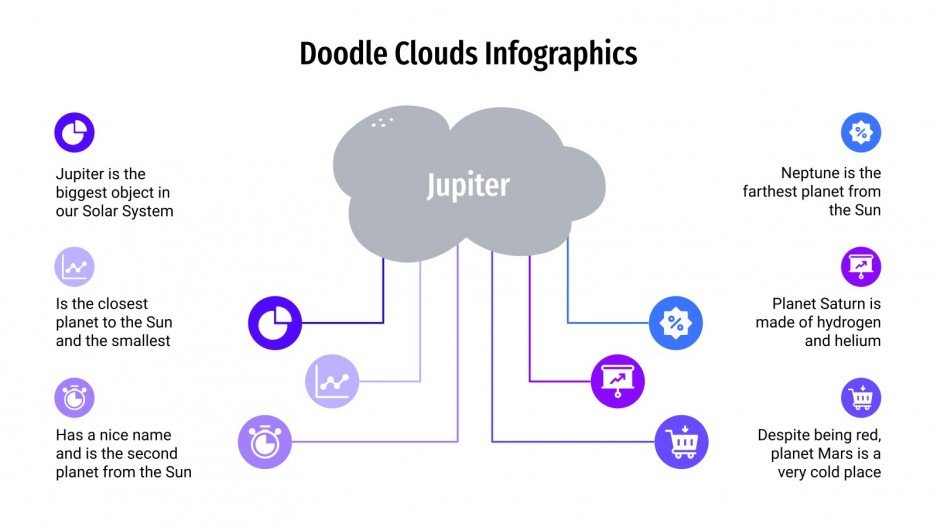 Doodle Clouds Infographics

Jupiter is the biggest object in our Solar System

Is the closest planet to the Sun and the smallest

Has a nice name and is the second planet from the Sun

Jupiter

Neptune is the farthest planet from the Sun

Planet Saturn is made of hydrogen and helium

Despite being red, planet Mars is a very cold place