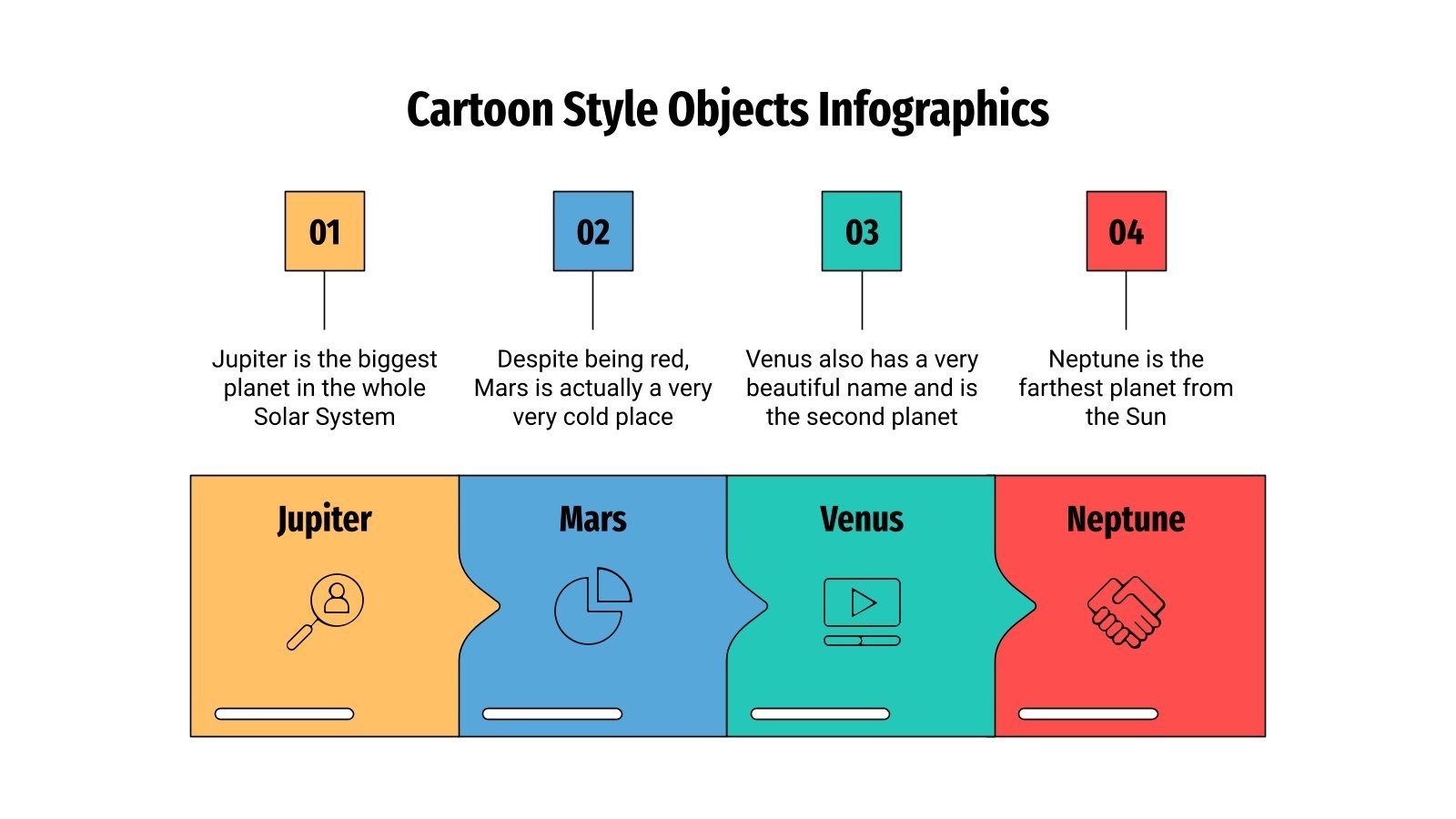 Cartoon Style Objects Infographics

01

Jupiter is the biggest planet in the whole Solar System

02

Despite being red, Mars is actually a very very cold place

03

Venus also has a very beautiful name and is the second planet

04

Neptune is the farthest planet from the Sun

Jupiter

Mars

Venus

Neptune