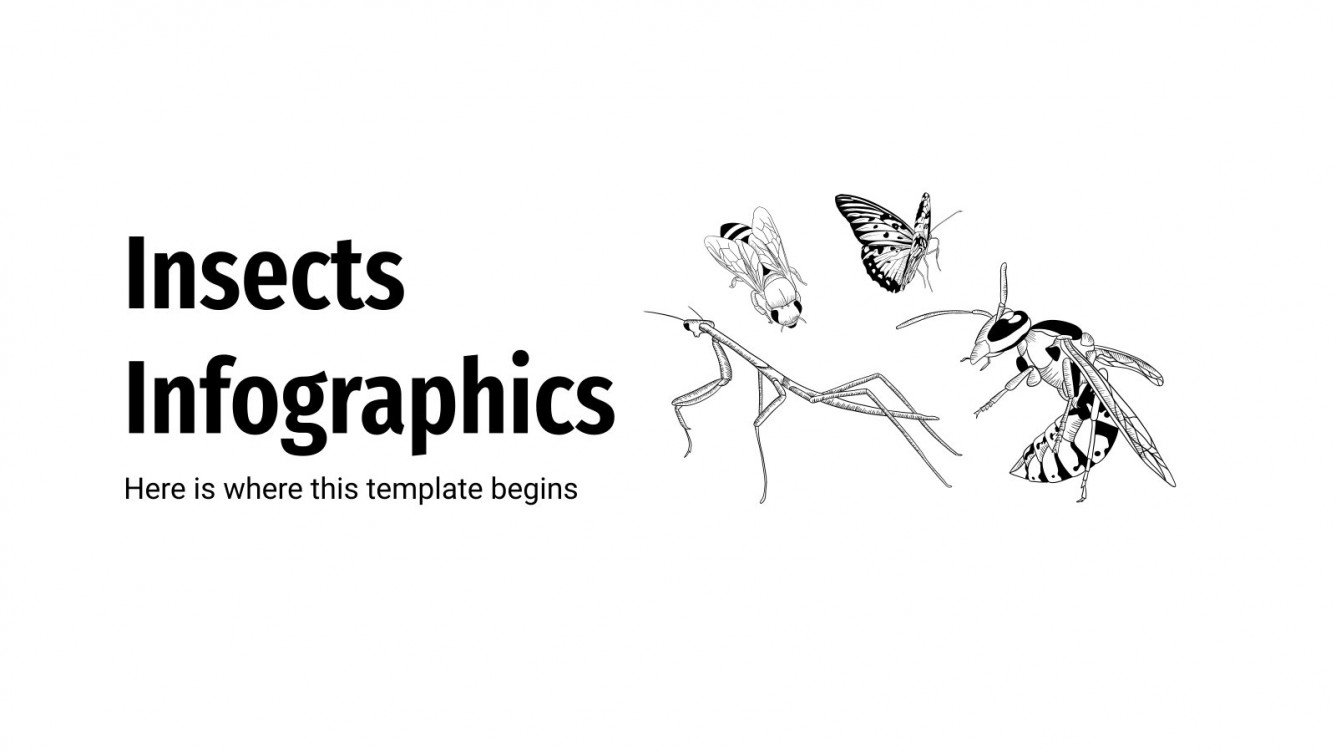 Insects Infographics

Here is where this template begins