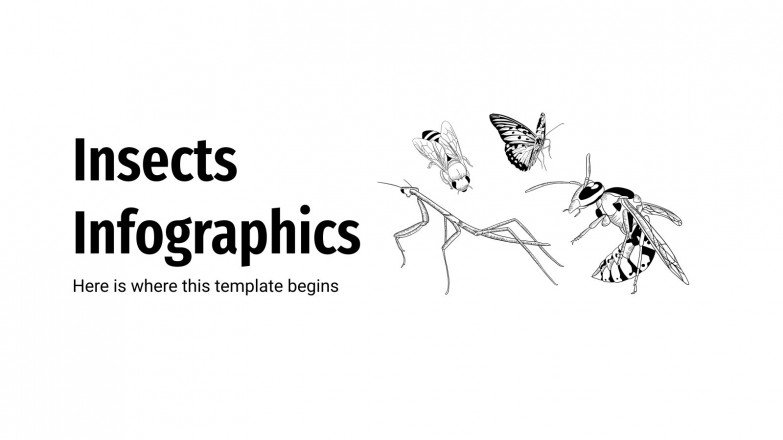 Insects Infographics

Here is where this template begins