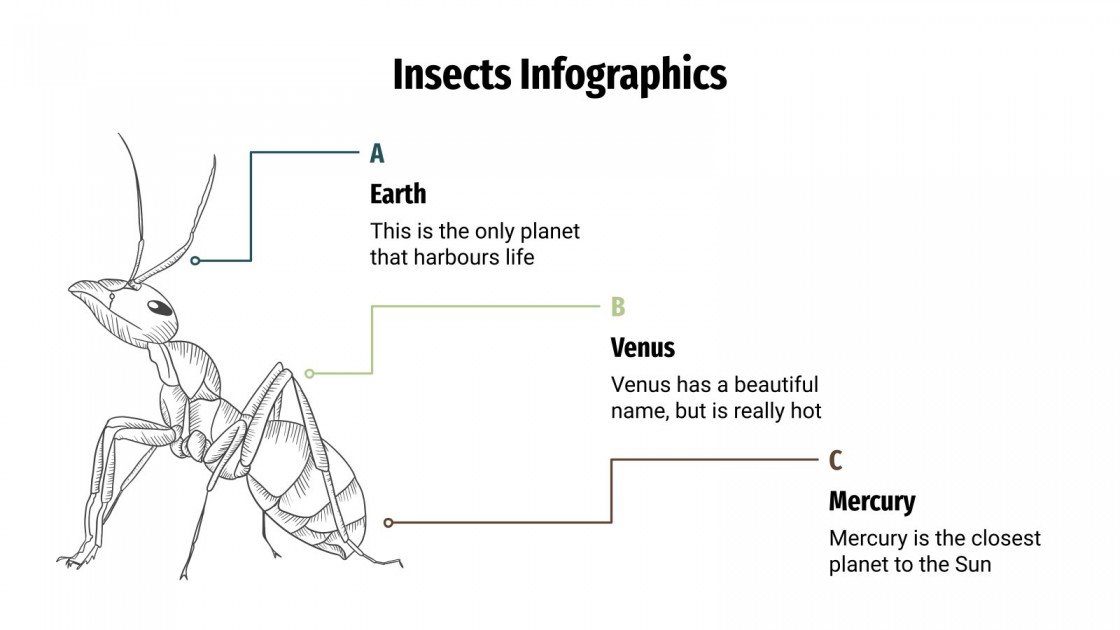 Insects Infographics

A

Earth

This is the only planet that harbours life

B

Venus

Venus has a beautiful name, but is really hot

C

Mercury

Mercury is the closest planet to the Sun