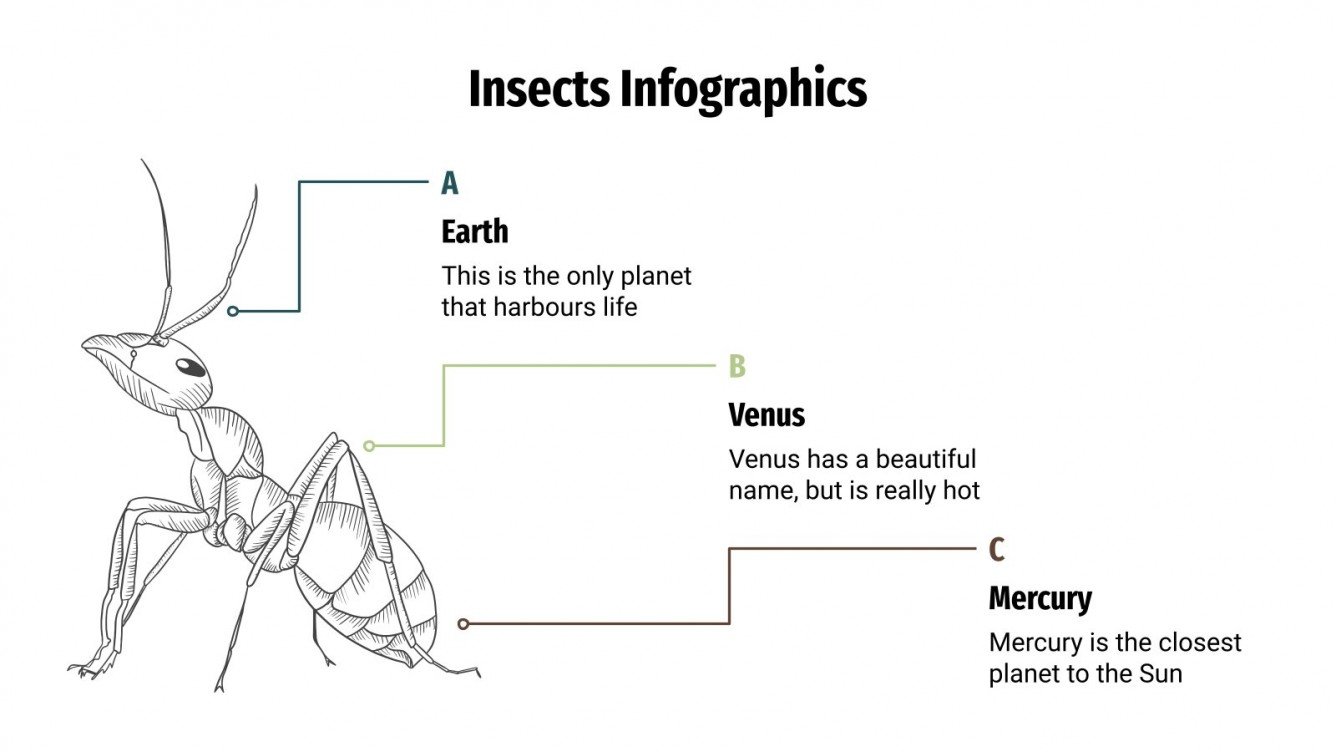 Insects Infographics

A

Earth

This is the only planet that harbours life

B

Venus

Venus has a beautiful name, but is really hot

C

Mercury

Mercury is the closest planet to the Sun