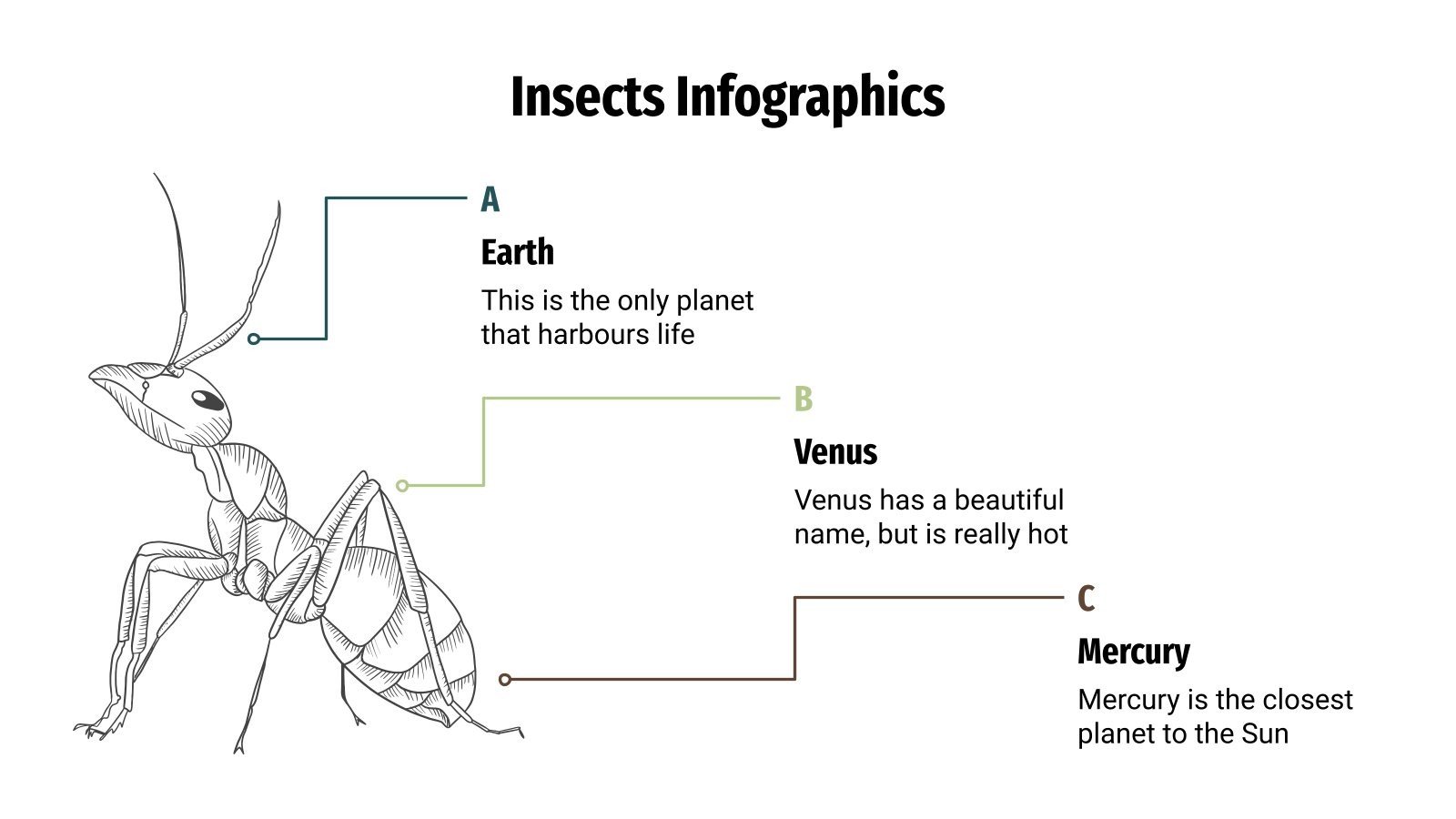 Insects Infographics

A

Earth

This is the only planet that harbours life

B

Venus

Venus has a beautiful name, but is really hot

C

Mercury

Mercury is the closest planet to the Sun