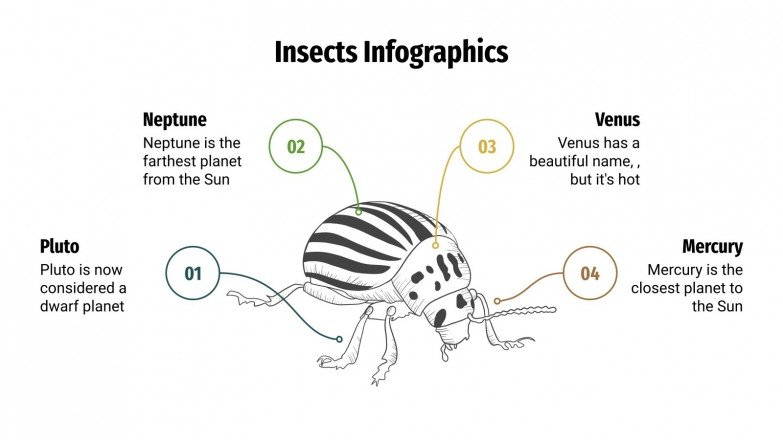 Insects Infographics

Neptune
Neptune is the farthest planet from the Sun

02

03

Venus
Venus has a beautiful name, , but it's hot

Pluto
Pluto is now considered a dwarf planet

01

04

Mercury
Mercury is the closest planet to the Sun