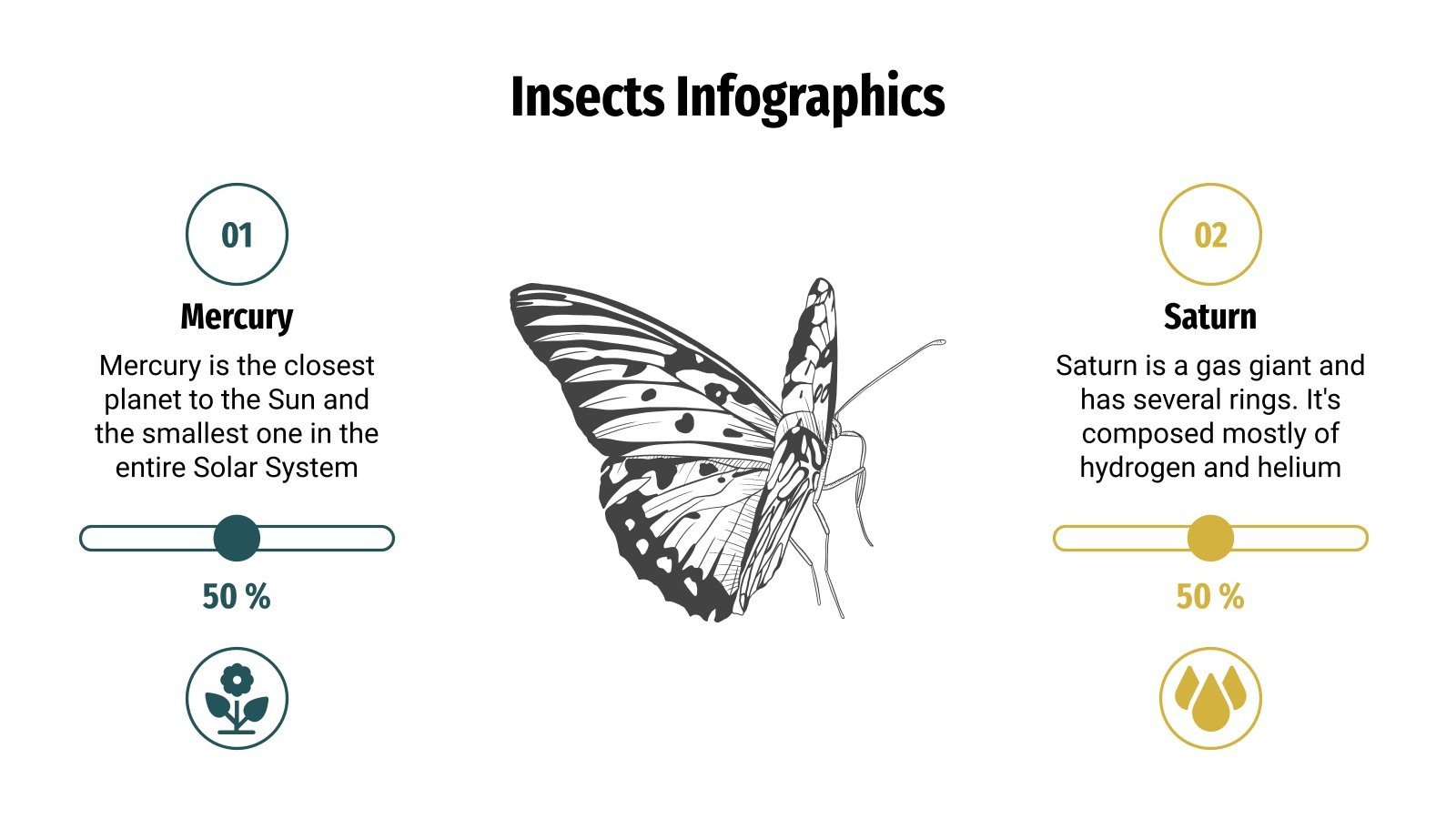 Insects Infographics

01

Mercury

Mercury is the closest planet to the Sun and the smallest one in the entire Solar System

50 %

02

Saturn

Saturn is a gas giant and has several rings. It's composed mostly of hydrogen and helium

50 %