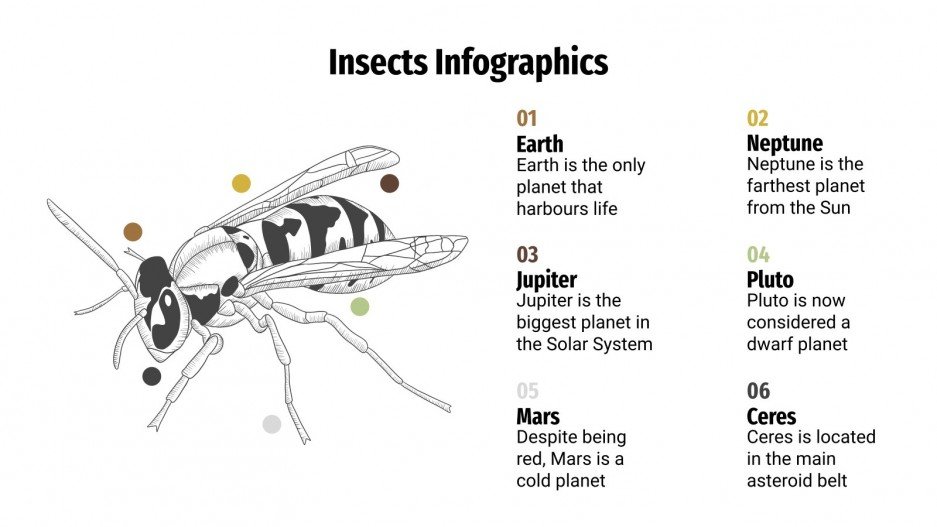 Insects Infographics

01
Earth
Earth is the only planet that harbours life

02
Neptune
Neptune is the farthest planet from the Sun

03
Jupiter
Jupiter is the biggest planet in the Solar System

04
Pluto
Pluto is now considered a dwarf planet

05
Mars
Despite being red, Mars is a cold planet

06
Ceres
Ceres is located in the main asteroid belt