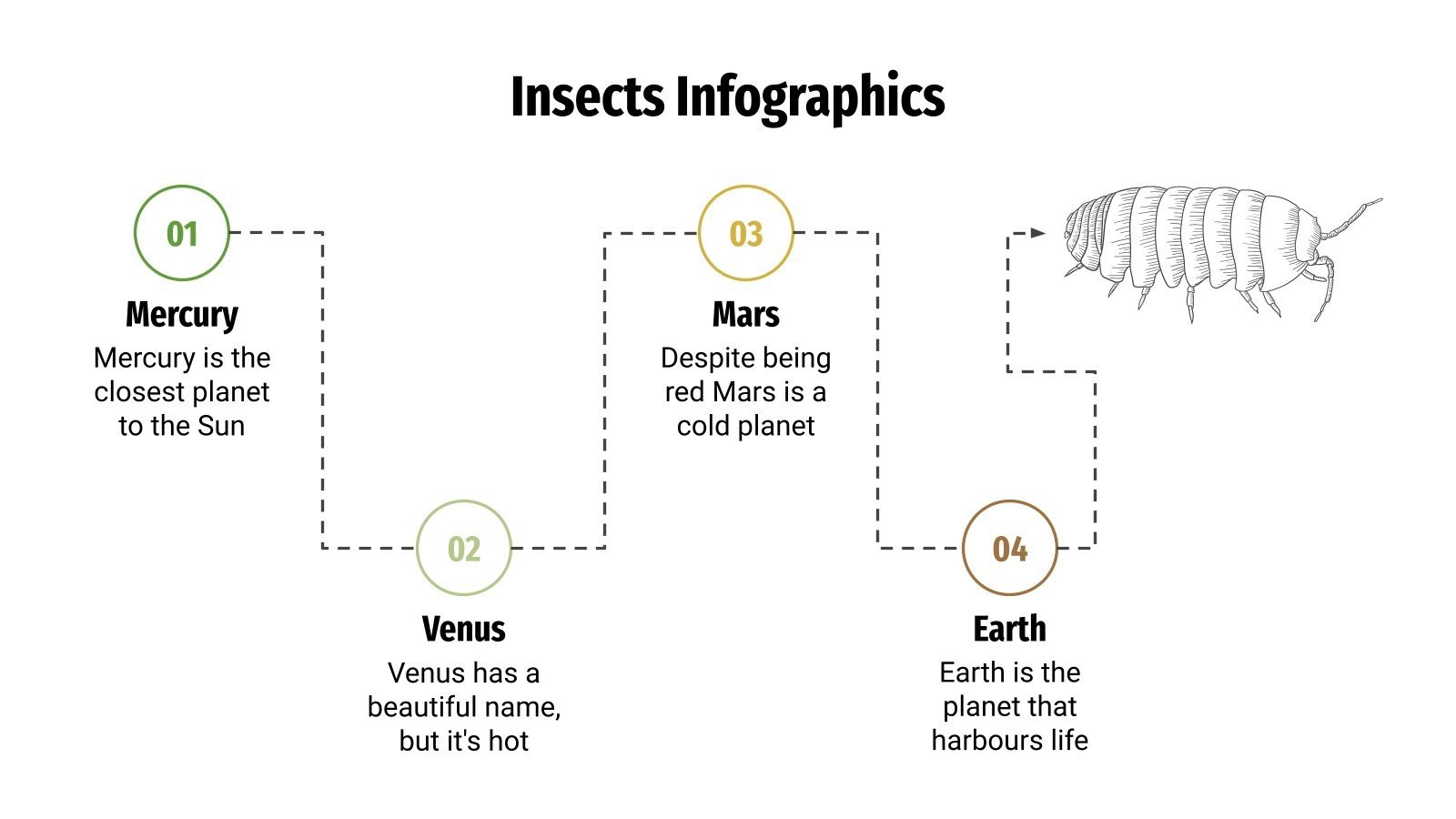 Insects Infographics

01
Mercury
Mercury is the closest planet to the Sun

02
Venus
Venus has a beautiful name, but it's hot

03
Mars
Despite being red Mars is a cold planet

04
Earth
Earth is the planet that harbours life