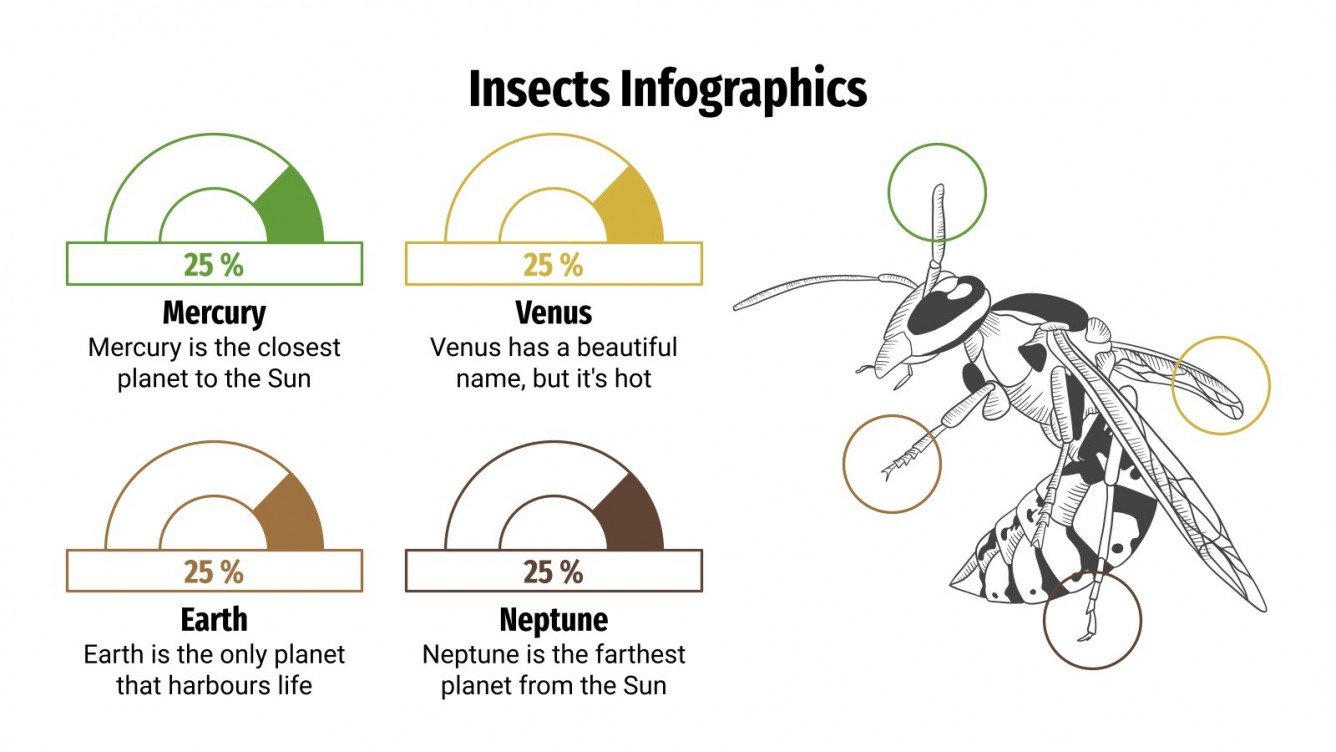 Insects Infographics

25 %

Mercury

Mercury is the closest planet to the Sun

25 %

Venus

Venus has a beautiful name, but it's hot

25 %

Earth

Earth is the only planet that harbours life

25 %

Neptune

Neptune is the farthest planet from the Sun