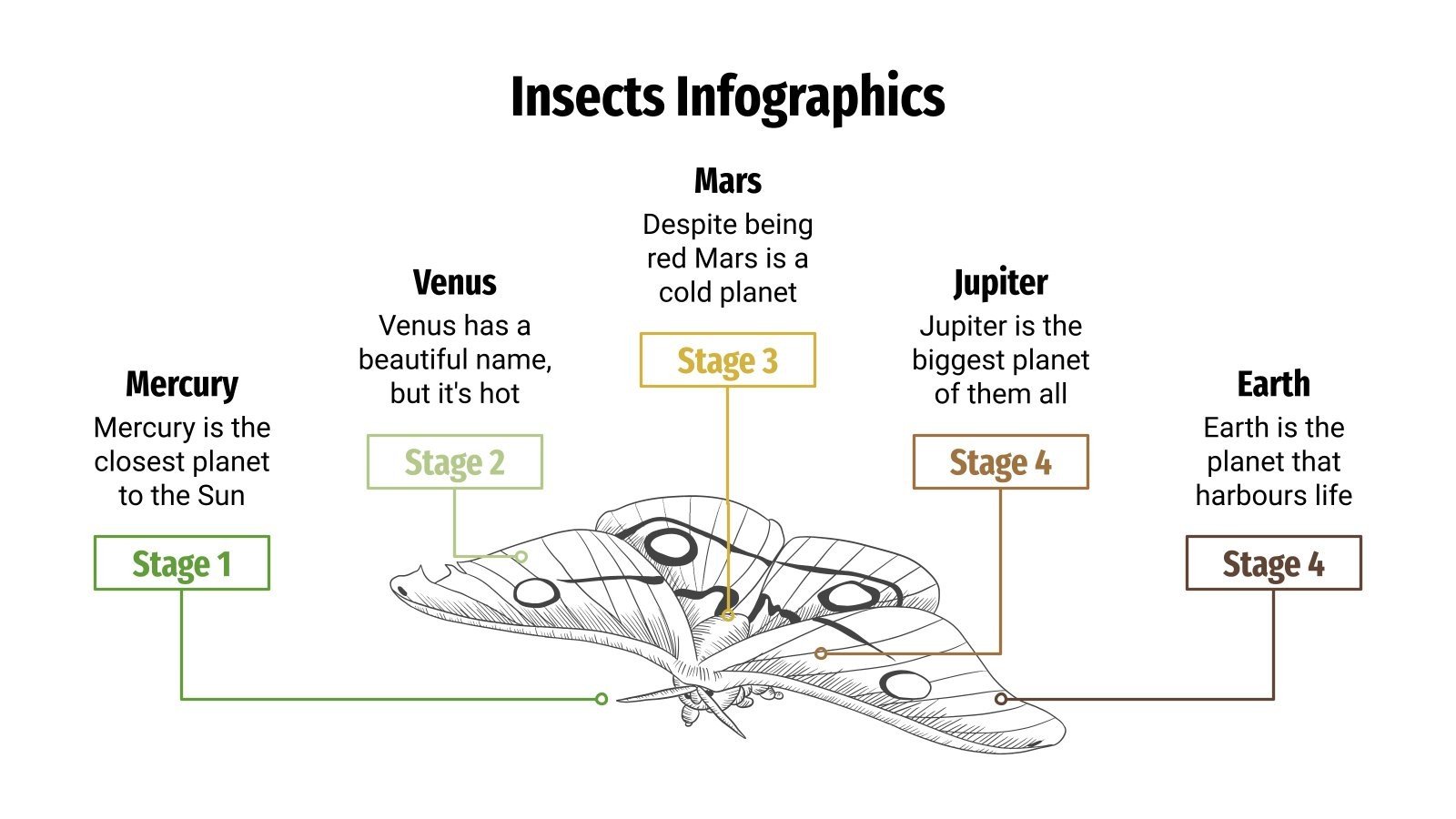 Insects Infographics

Mercury
Mercury is the closest planet to the Sun
Stage 1

Venus
Venus has a beautiful name, but it's hot
Stage 2

Mars
Despite being red Mars is a cold planet
Stage 3

Jupiter
Jupiter is the biggest planet of them all
Stage 4

Earth
Earth is the planet that harbours life
Stage 4