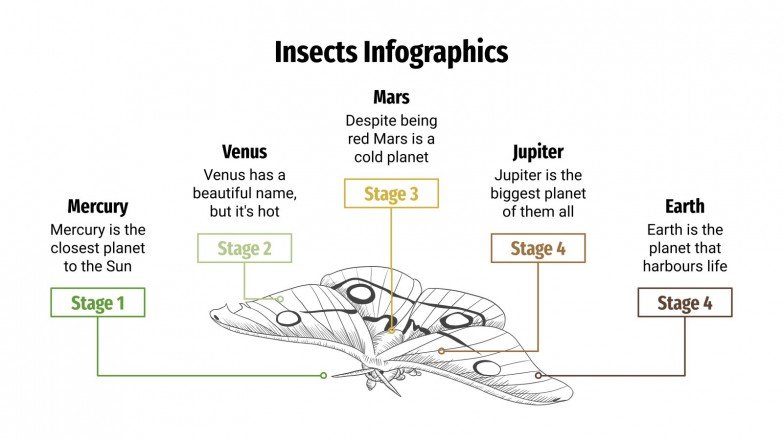 Insects Infographics

Mercury
Mercury is the closest planet to the Sun
Stage 1

Venus
Venus has a beautiful name, but it's hot
Stage 2

Mars
Despite being red Mars is a cold planet
Stage 3

Jupiter
Jupiter is the biggest planet of them all
Stage 4

Earth
Earth is the planet that harbours life
Stage 4