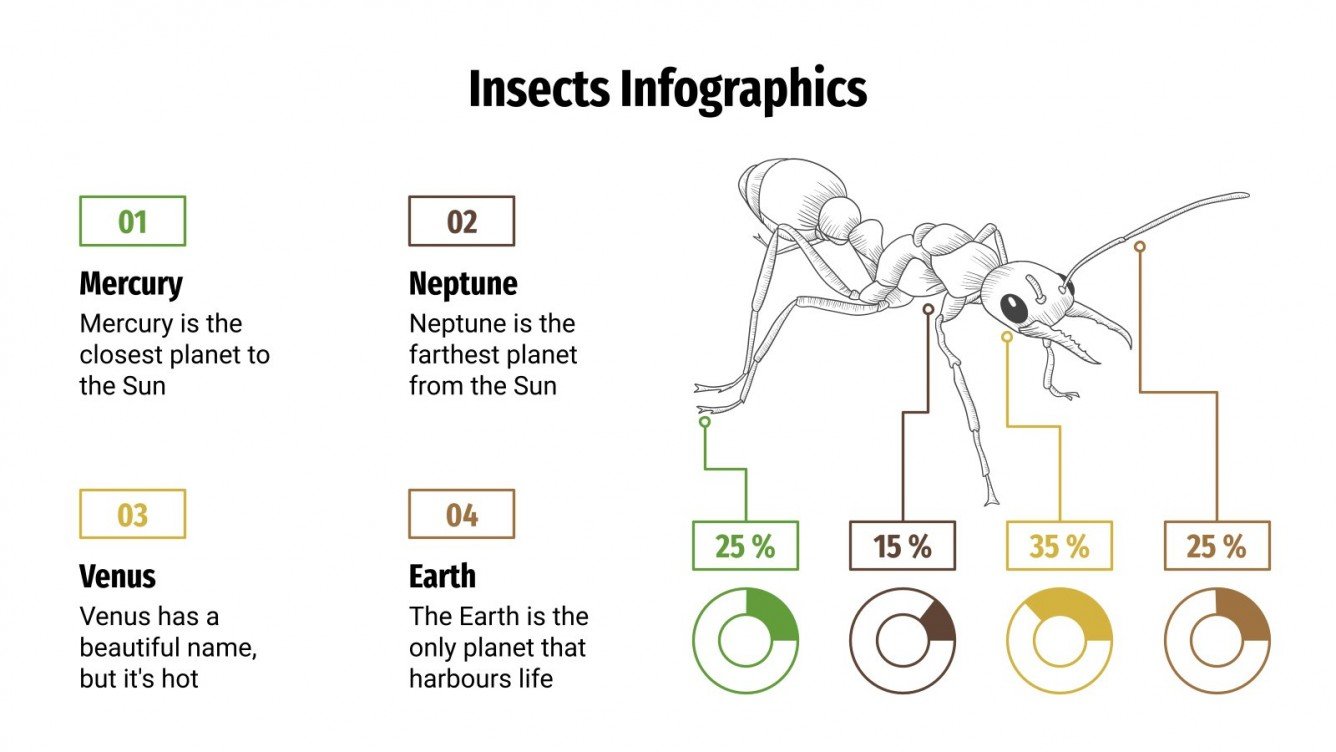 Insects Infographics

01

Mercury

Mercury is the closest planet to the Sun

02

Neptune

Neptune is the farthest planet from the Sun

03

Venus

Venus has a beautiful name, but it's hot

04

Earth

The Earth is the only planet that harbours life

25 %

15 %

35 %

25 %