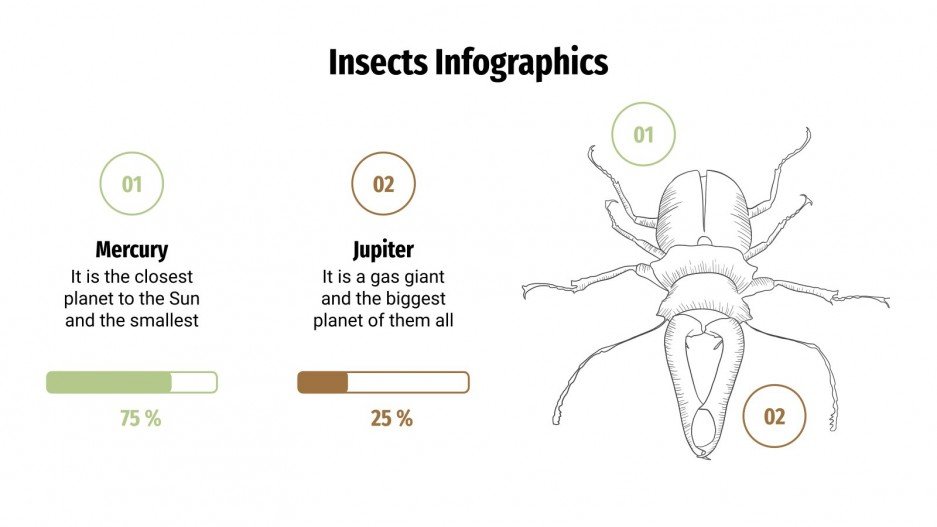 Insects Infographics

01

Mercury

It is the closest planet to the Sun and the smallest

75 %

02

Jupiter

It is a gas giant and the biggest planet of them all

25 %

01

02