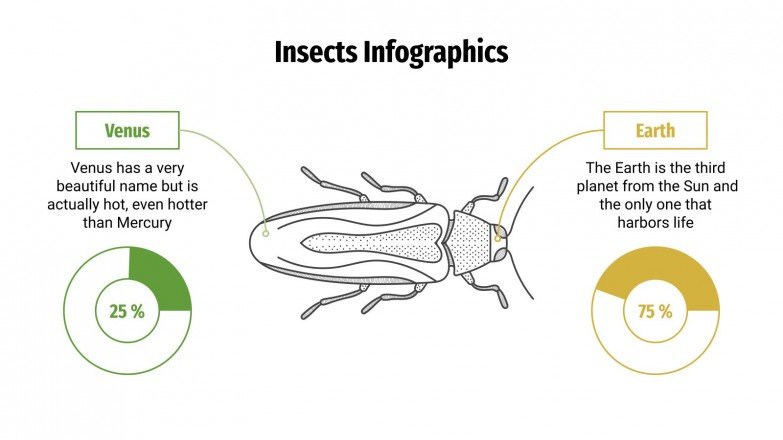 Insects Infographics

Venus

Venus has a very beautiful name but is actually hot, even hotter than Mercury

25 %

Earth

The Earth is the third planet from the Sun and the only one that harbors life

75 %