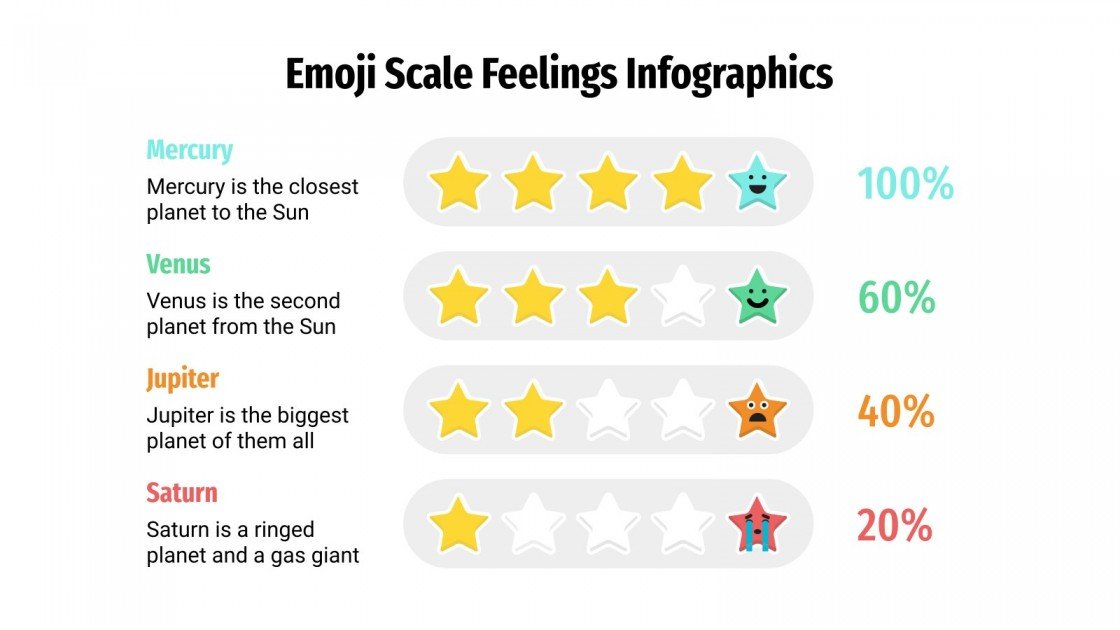 Emoji Scale Feelings Infographics

Mercury
Mercury is the closest planet to the Sun

100%

Venus
Venus is the second planet from the Sun

60%

Jupiter
Jupiter is the biggest planet of them all

40%

Saturn
Saturn is a ringed planet and a gas giant

20%