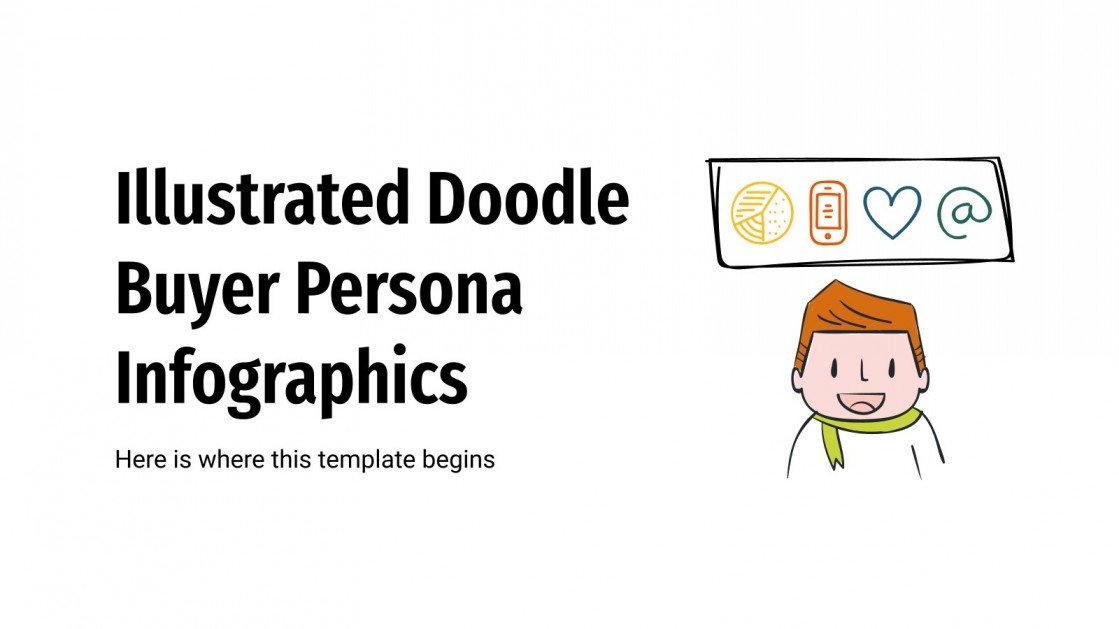 Illustrated Doodle Buyer Persona Infographics

Here is where this template begins

@