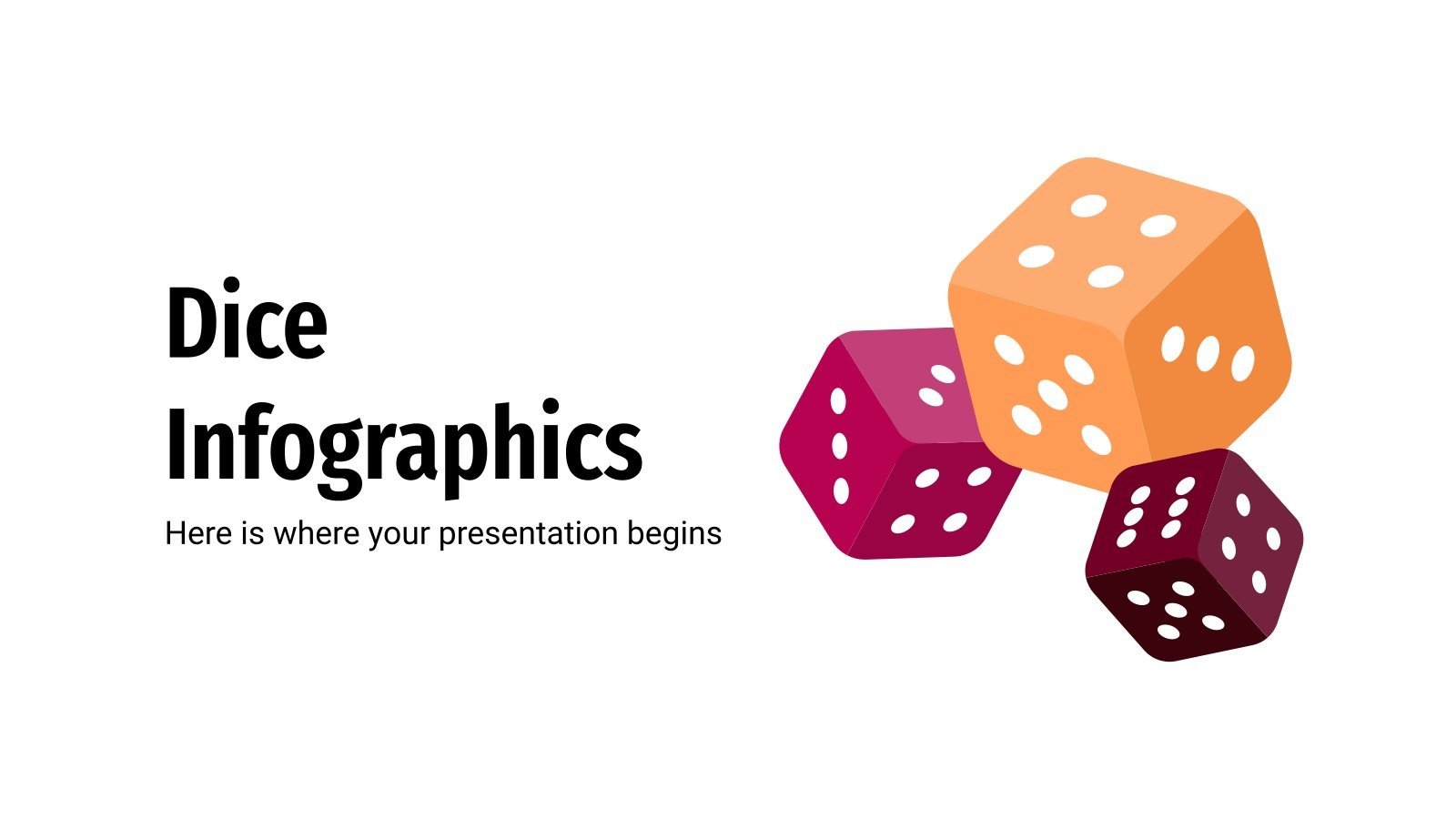 Dice Infographics

Here is where your presentation begins