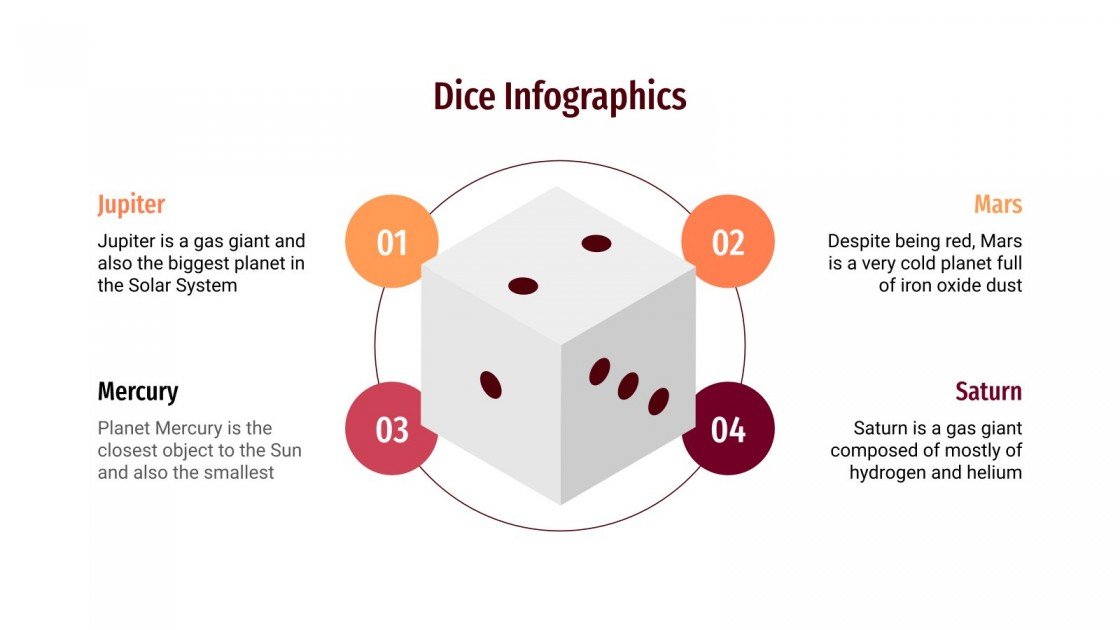 Dice Infographics

Jupiter

Jupiter is a gas giant and also the biggest planet in the Solar System

01

02

Mars

Despite being red, Mars is a very cold planet full of iron oxide dust

Mercury

Planet Mercury is the closest object to the Sun and also the smallest

03

04

Saturn

Saturn is a gas giant composed of mostly of hydrogen and helium